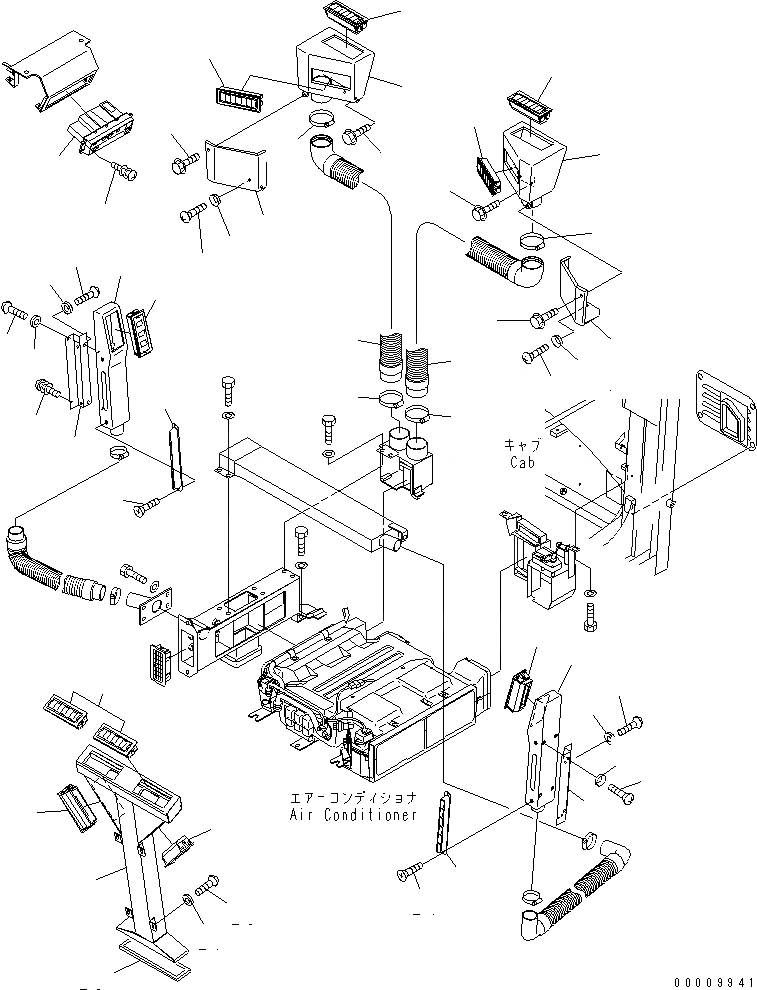 キャブ
Cab

エアーコンディショナ
Air Conditioner

00009941