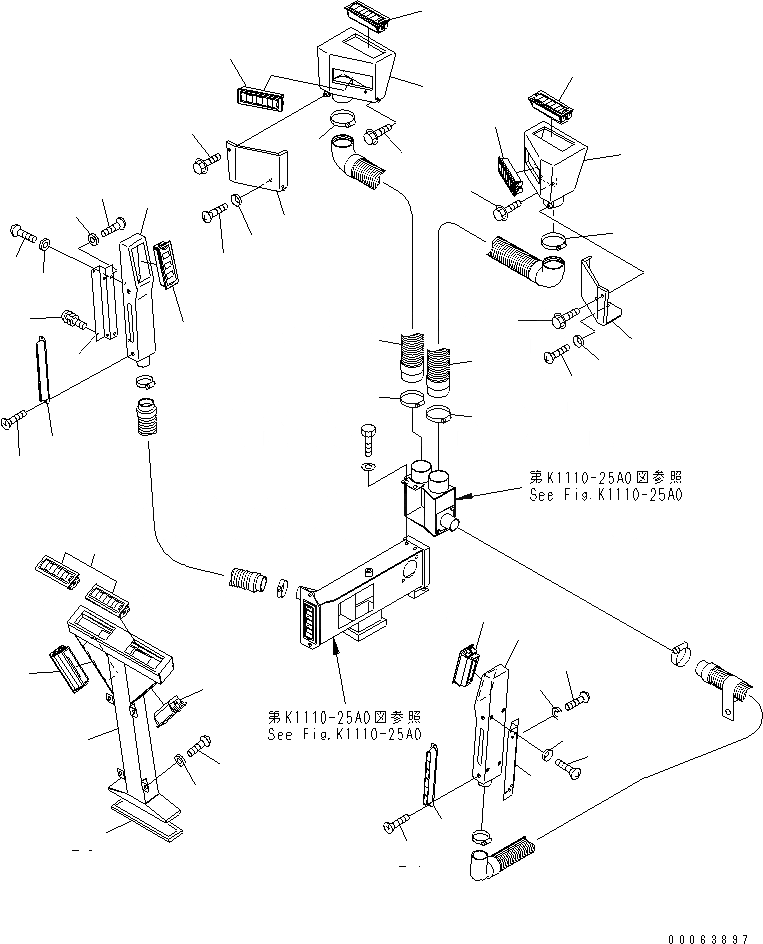 第K1110-25A0図参照
See Fig.K1110-25A0

第K1110-25A0図参照
See Fig.K1110-25A0

00063897