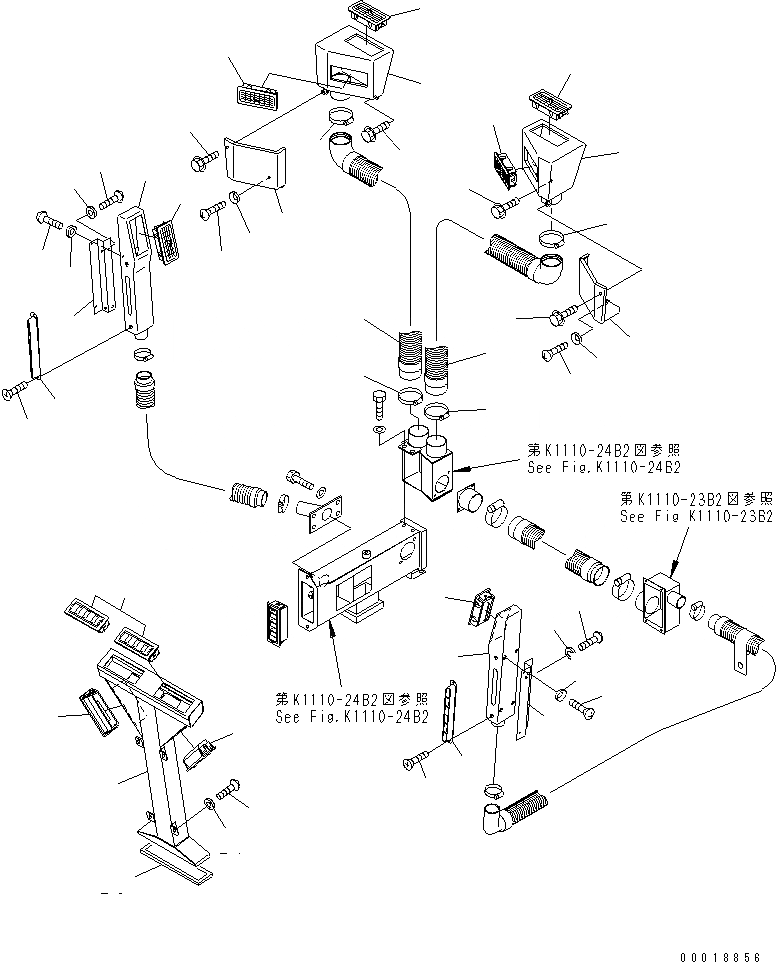 第K1110-24B2図参照
See Fig.K1110-24B2

第K1110-23B2図参照
See Fig K1110-23B2

第K1110-24B2図参照
See Fig.K1110-24B2

00018856