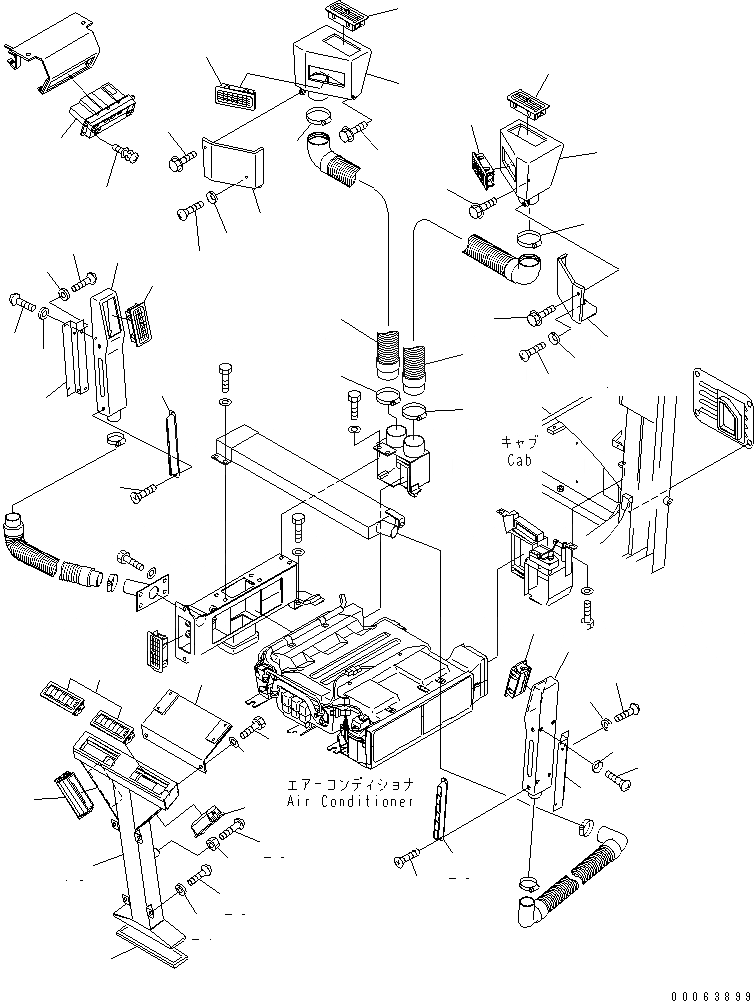 キャブ
Cab

エアーコンディショナ
Air Conditioner

00063899