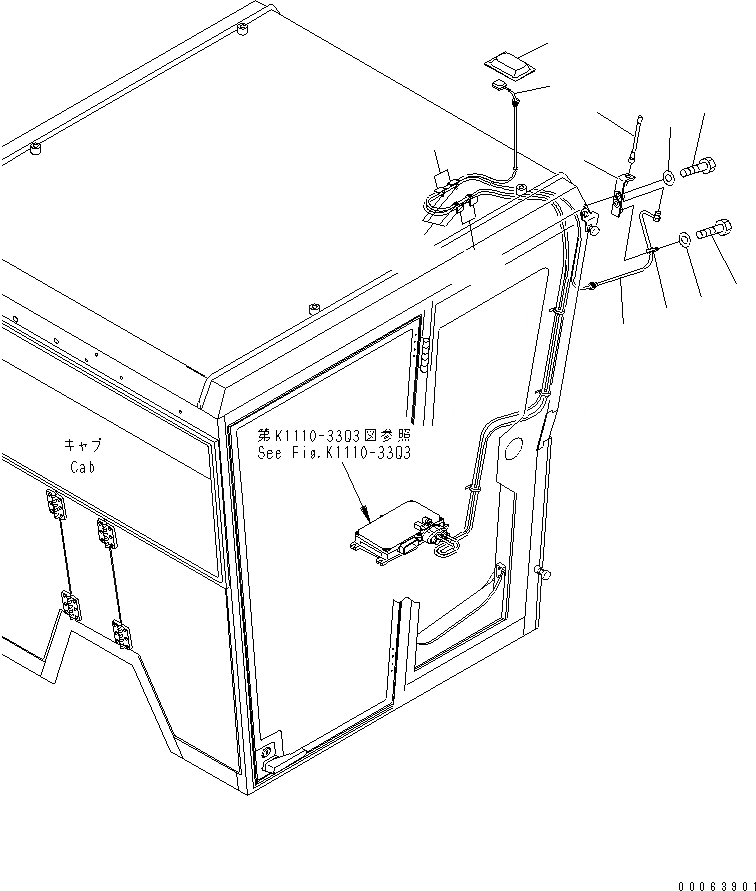 キャブ
Cab

第K1110-3303図参照
See Fig.K1110-3303

00063901