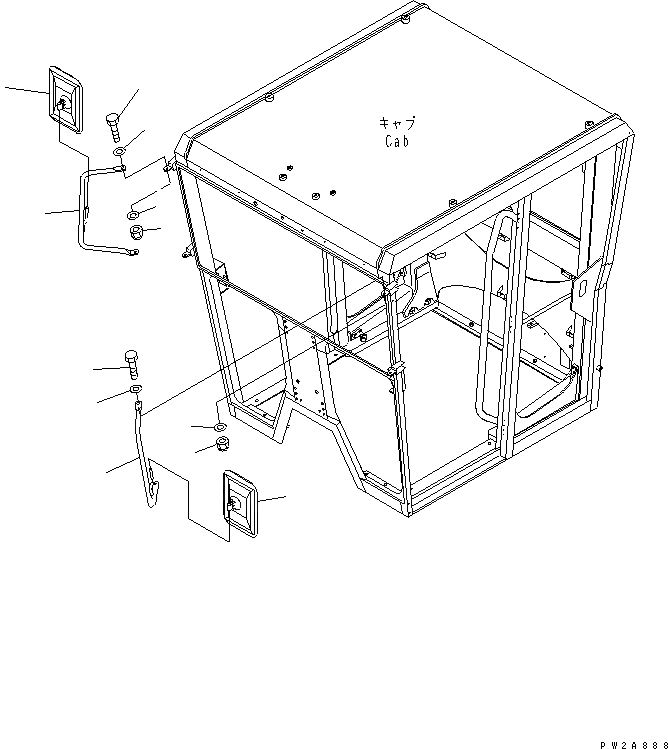 キャブ
Cab

PW2A888