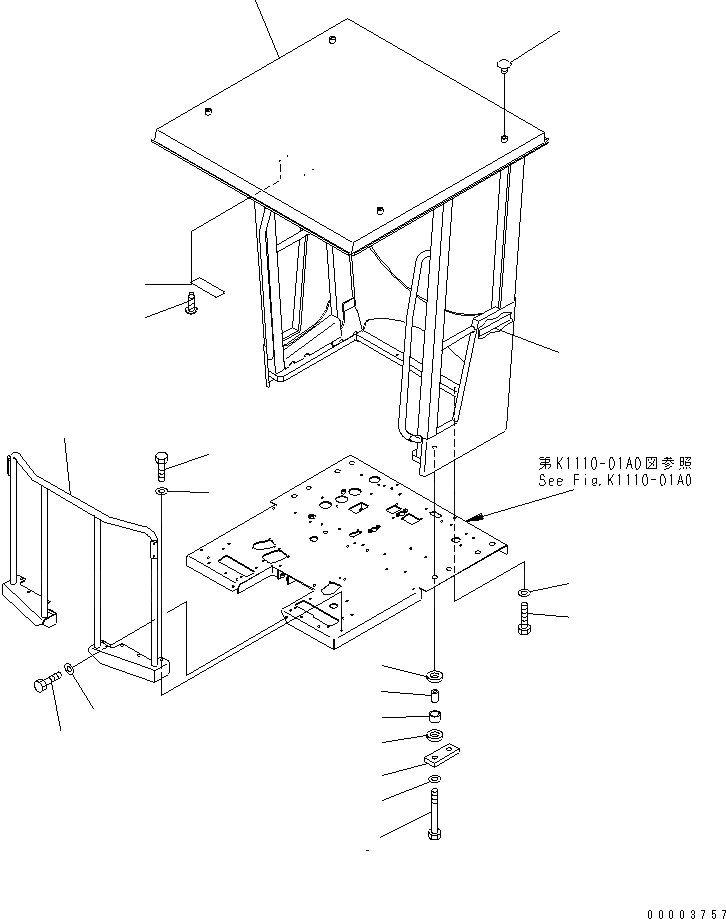 第K1110-01A0図参照
See Fig.K1110-01A0

00003757