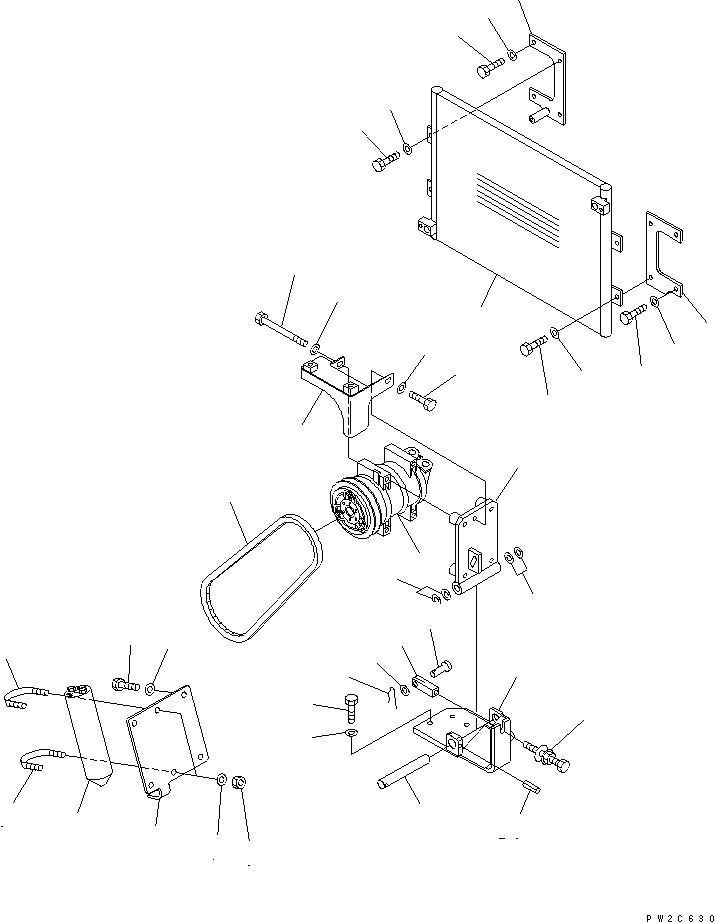 PW2C630