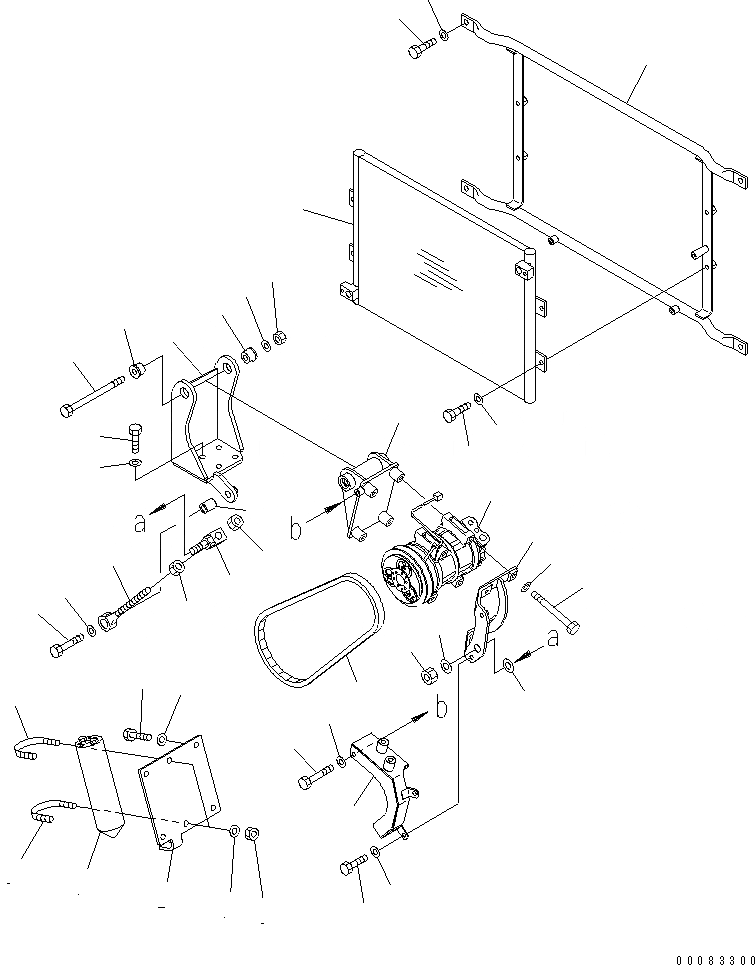 a

b

a

b

00083300