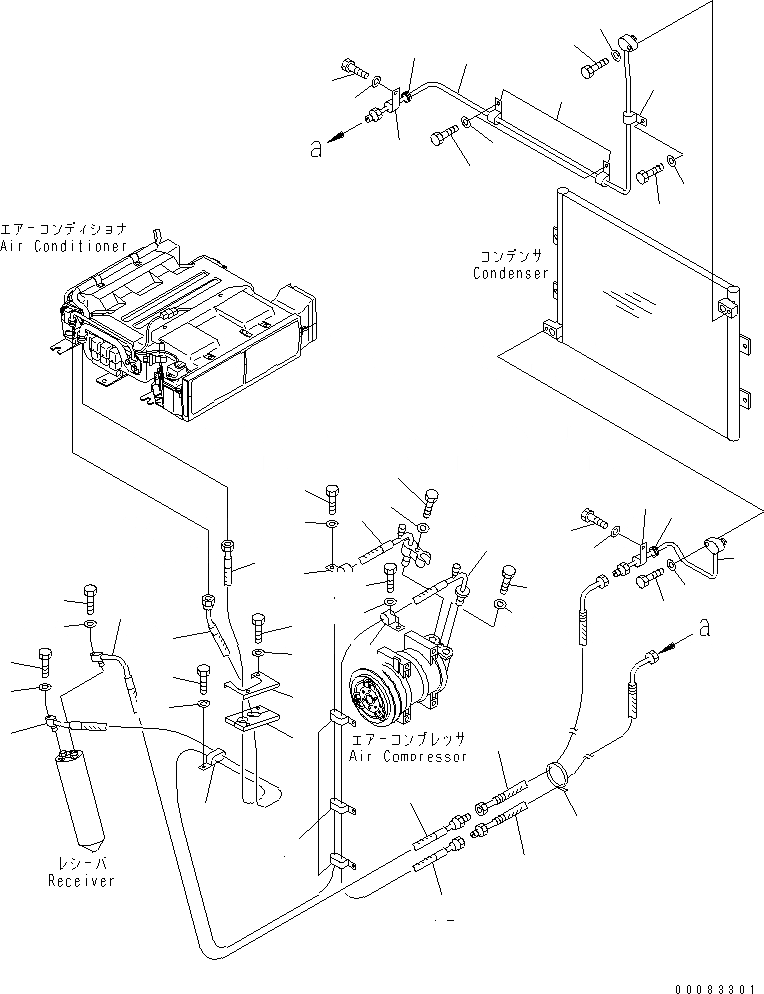 a

エアーコンディショナ
Air Conditioner

コンデンサ
Condenser

a

エアーコンプレッサ
Air Compressor

レシーバ
Receiver

00083301