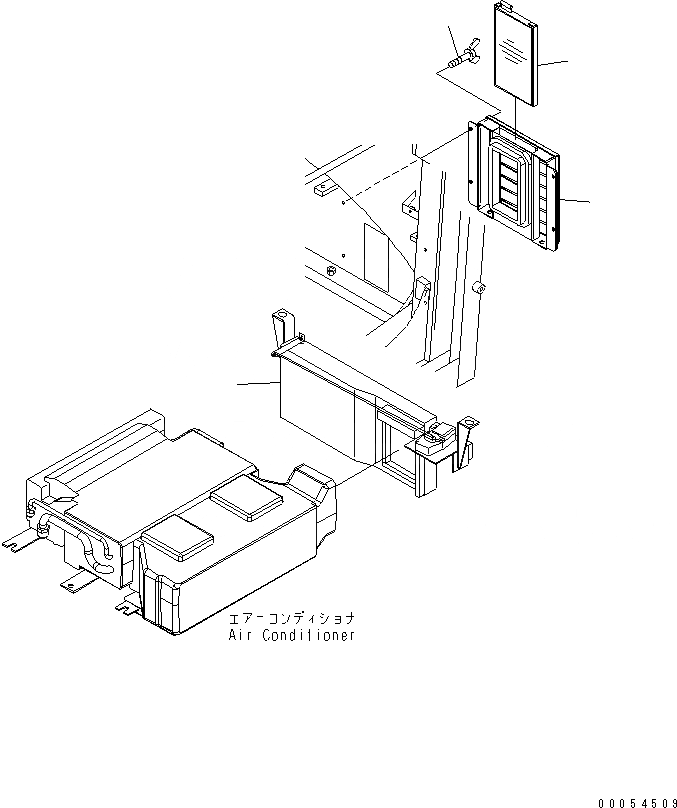 エアーコンディショナ
Air Conditioner

00054509