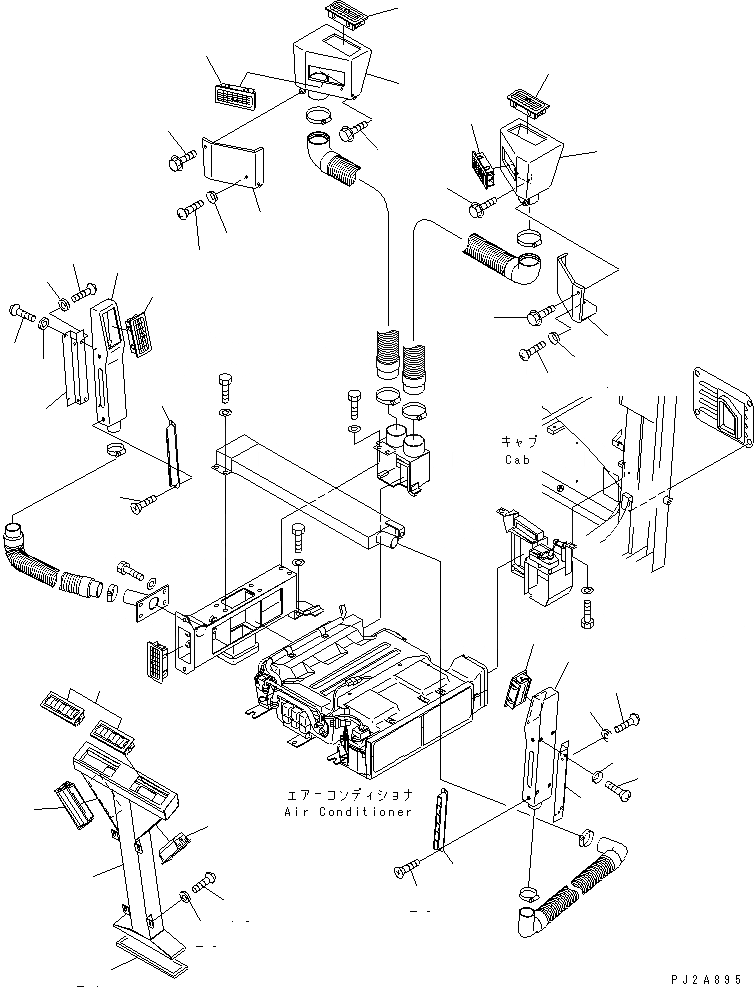 キャブ
Cab

エアーコンディショナ
Air Conditioner

PJ2A895