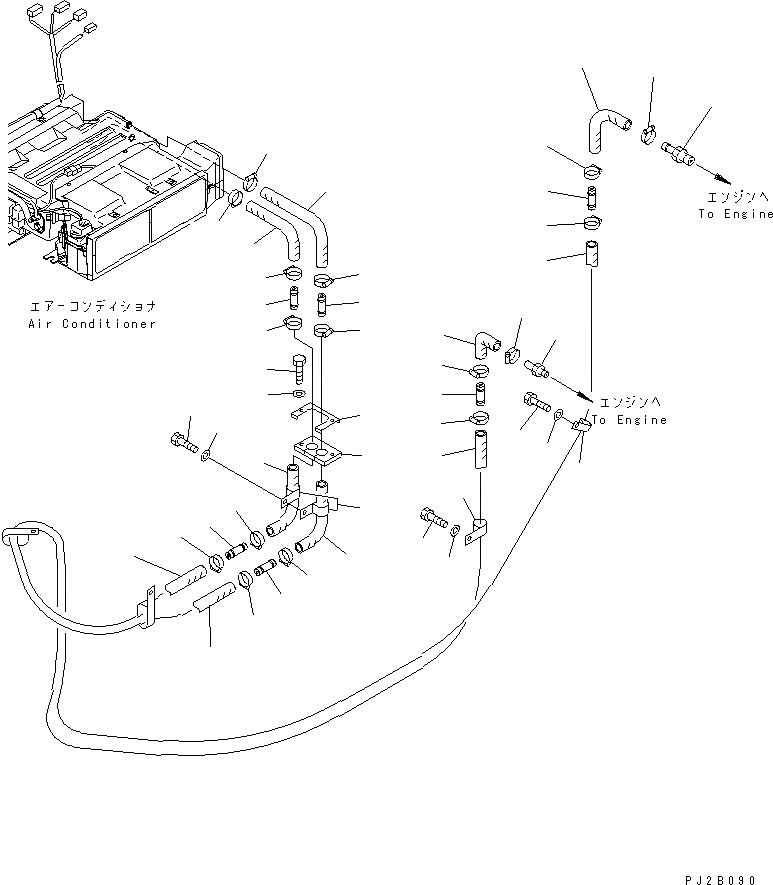 エンジンへ
To Engine

エアーコンディショナ
Air Conditioner

エンジンへ
To Engine

PJ2B090