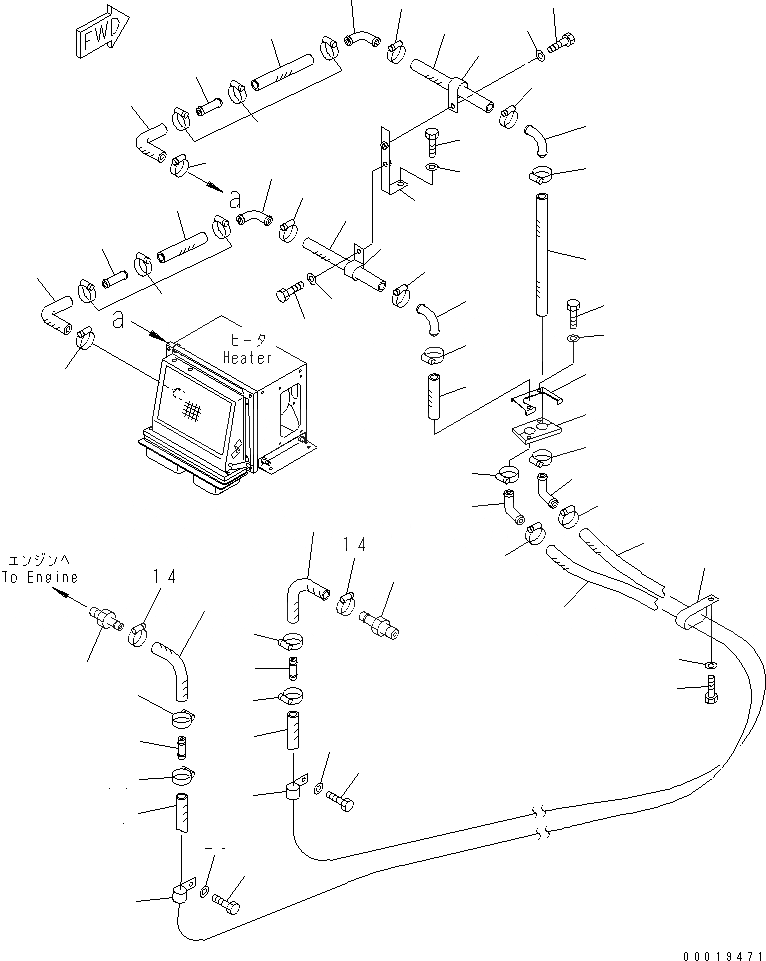 FWD

a

a

ヒータ
Heater

エンジンへ
To Engine

14

14

00019471