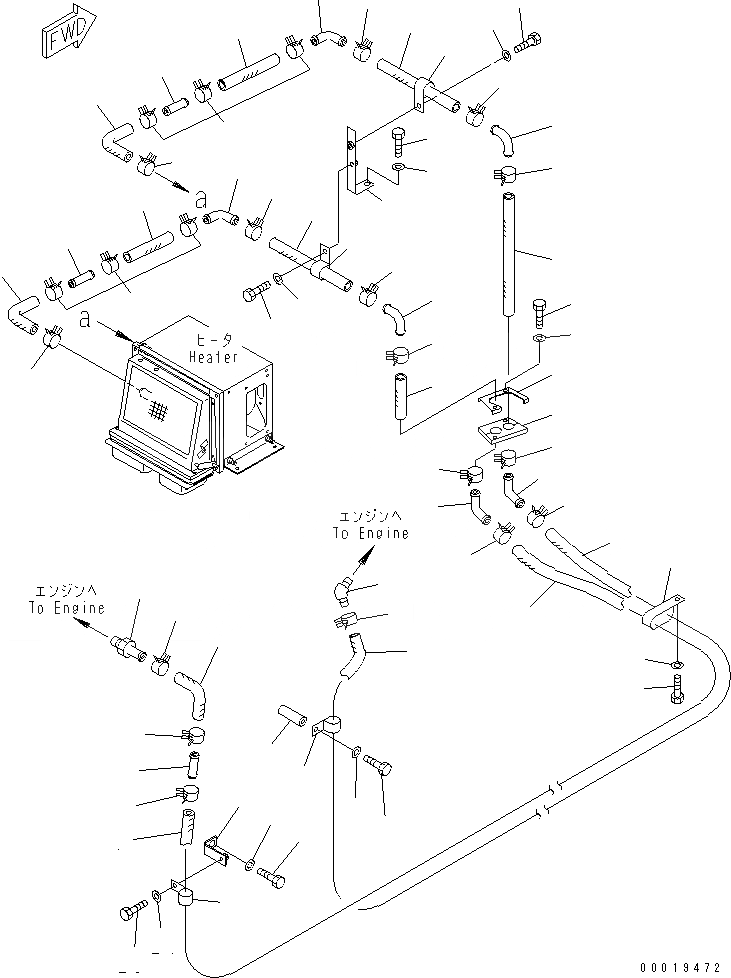 FWD

a

a

ヒータ
Heater

エンジンへ
To Engine

エンジンへ
To Engine

00019472