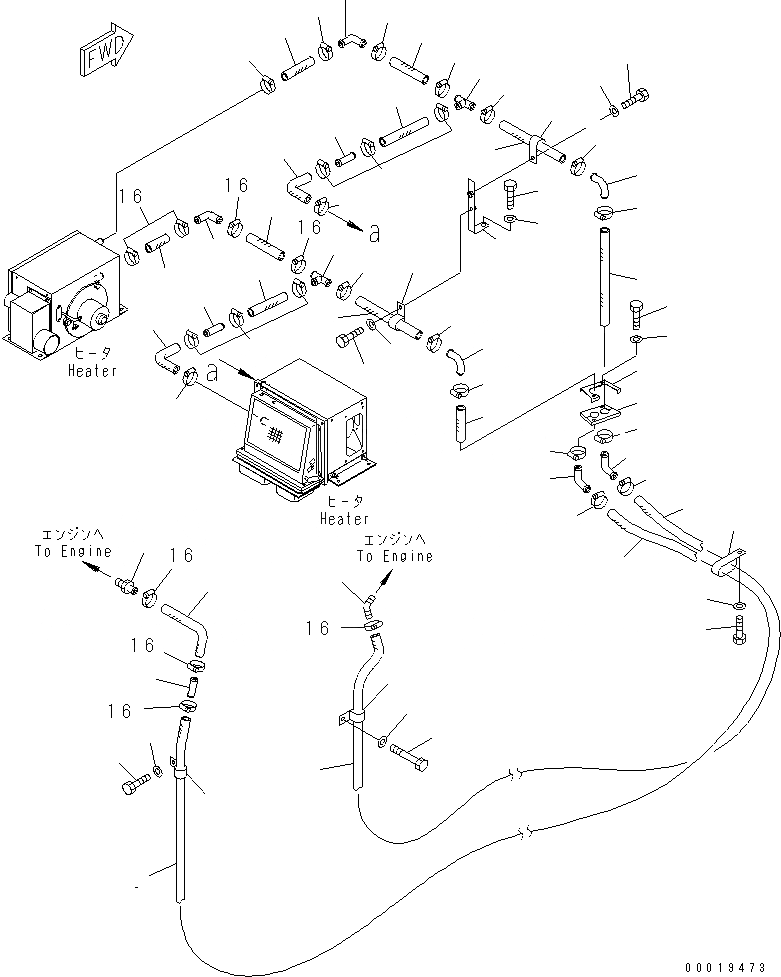 FWD

16

16

16

a

ヒータ
Heater

a

ヒータ
Heater

エンジンへ
To Engine

16

エンジンへ
To Engine

16

16

16

00019473