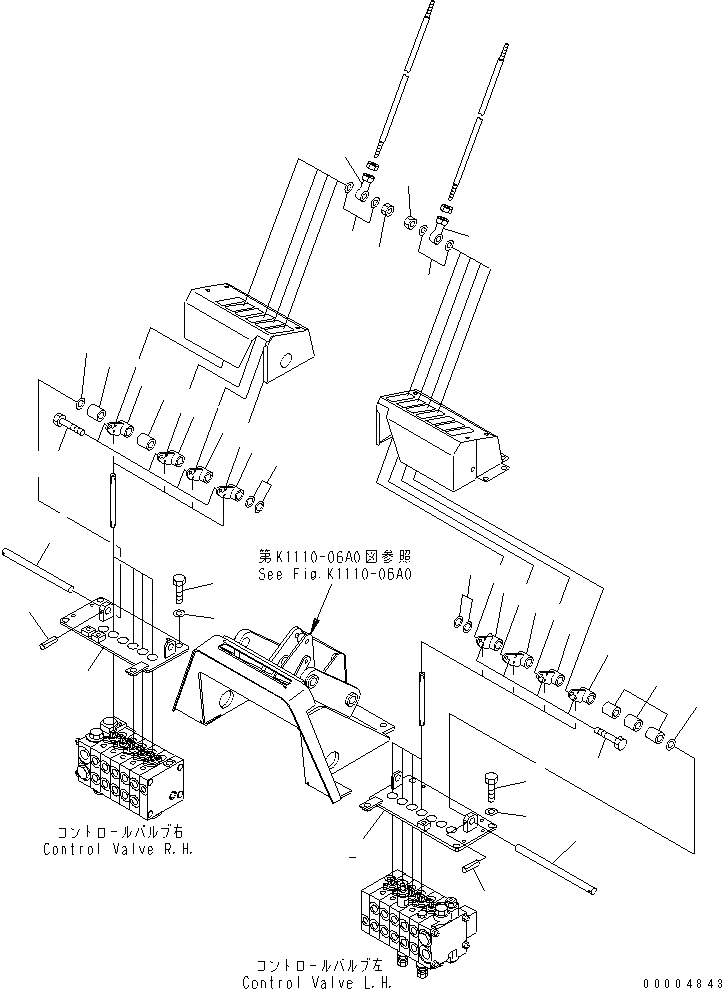 第K1110-06A0図参照
See Fig.K1110-06A0

コントロールバルブ右
Control Valve R.H.

コントロールバルブ左
Control Valve L.H.

00004843