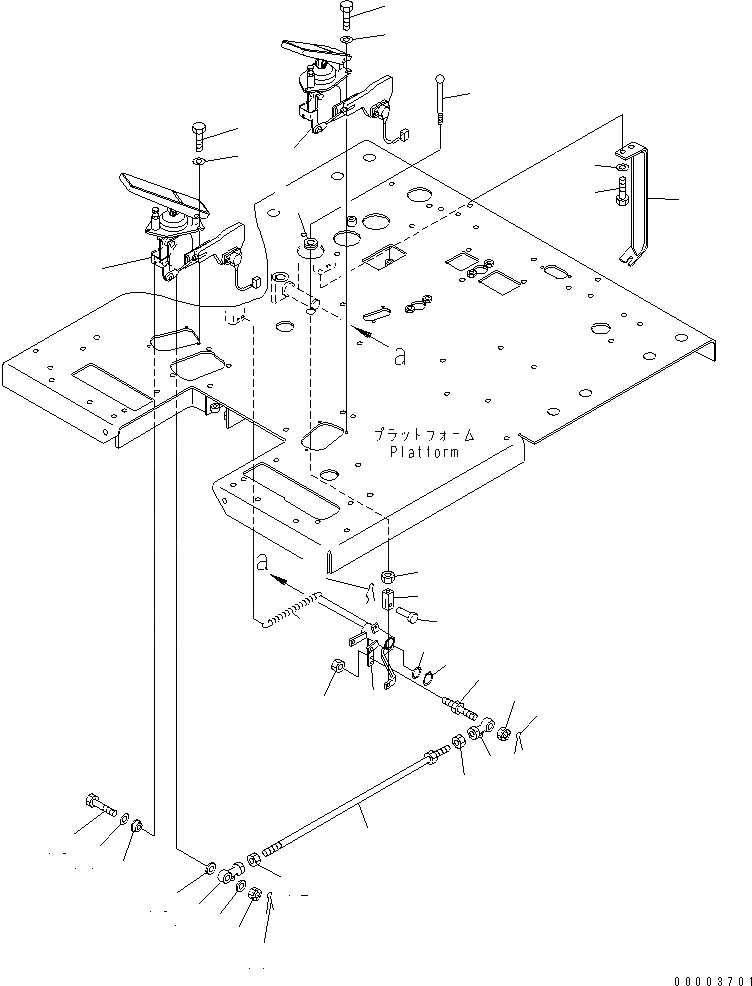 a

プラットフォーム
Platform

a

00003701