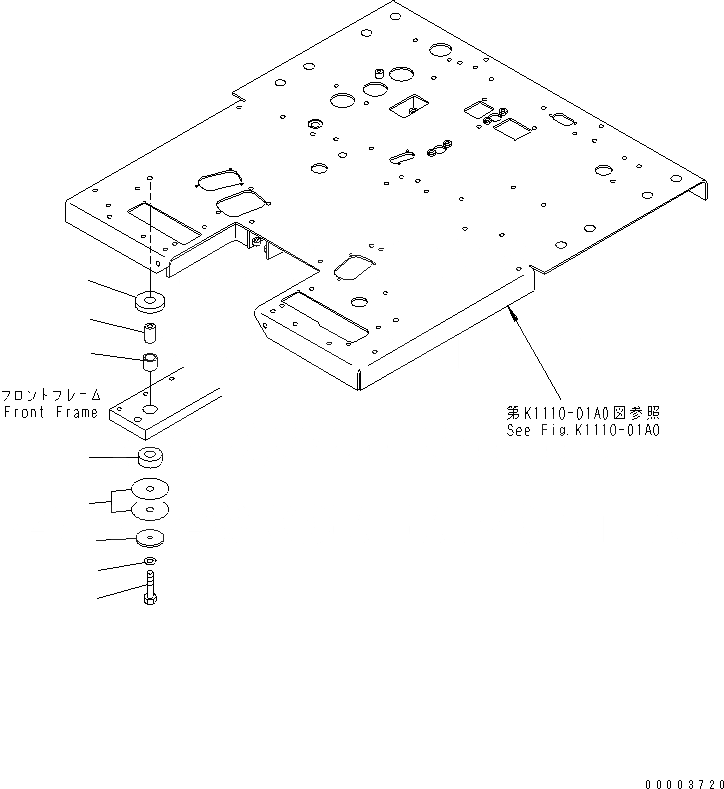 フロントフレーム
Front Frame

第K1110-01A0図参照
See Fig.K1110-01A0

00003720