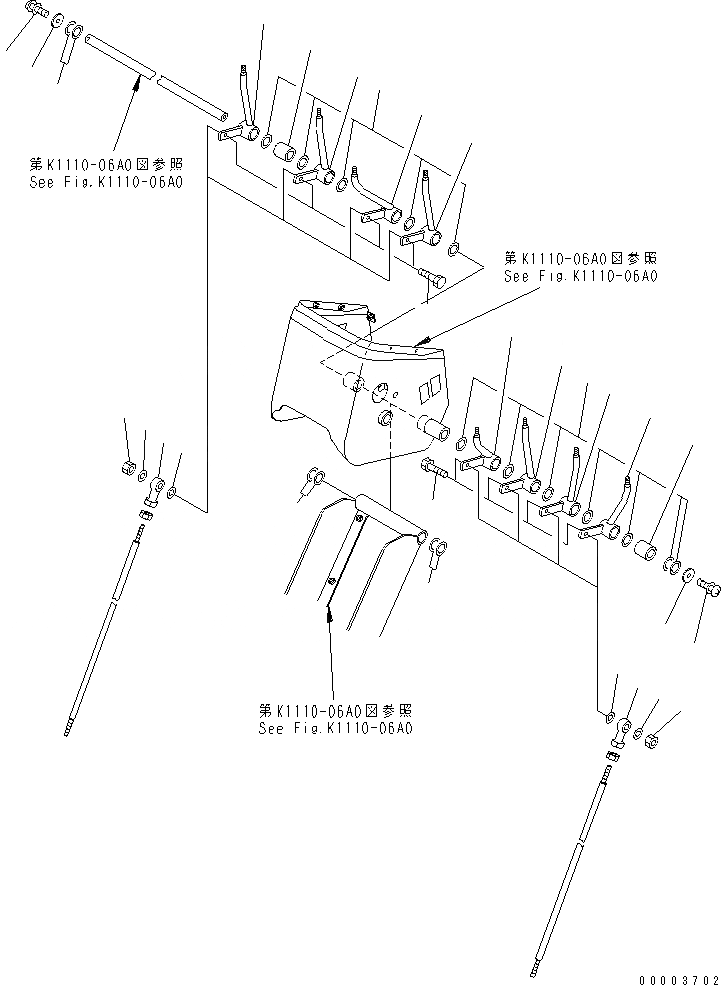 第K1110-06A0図参照
See Fig.K1110-06A0

第K1110-06A0図参照
See Fig.K1110-06A0

第K1110-06A0図参照
See Fig.K1110-06A0

00003702