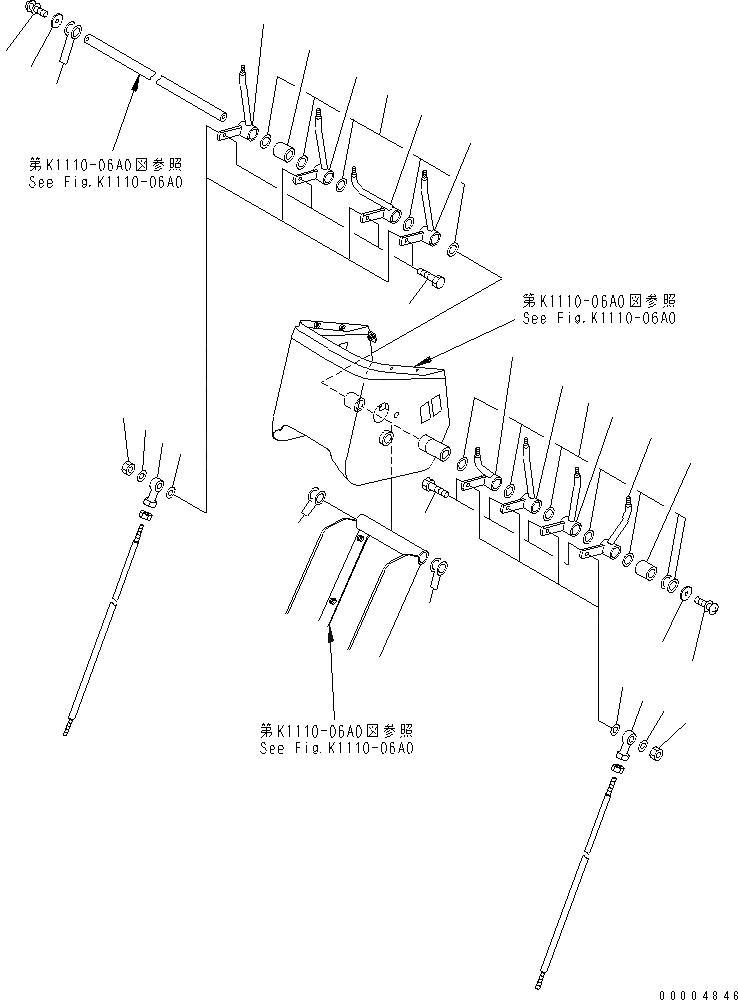 第K1110-06A0図参照
See Fig.K1110-06A0

第K1110-06A0図参照
See Fig.K1110-06A0

第K1110-06A0図参照
See Fig.K1110-06A0

00004846