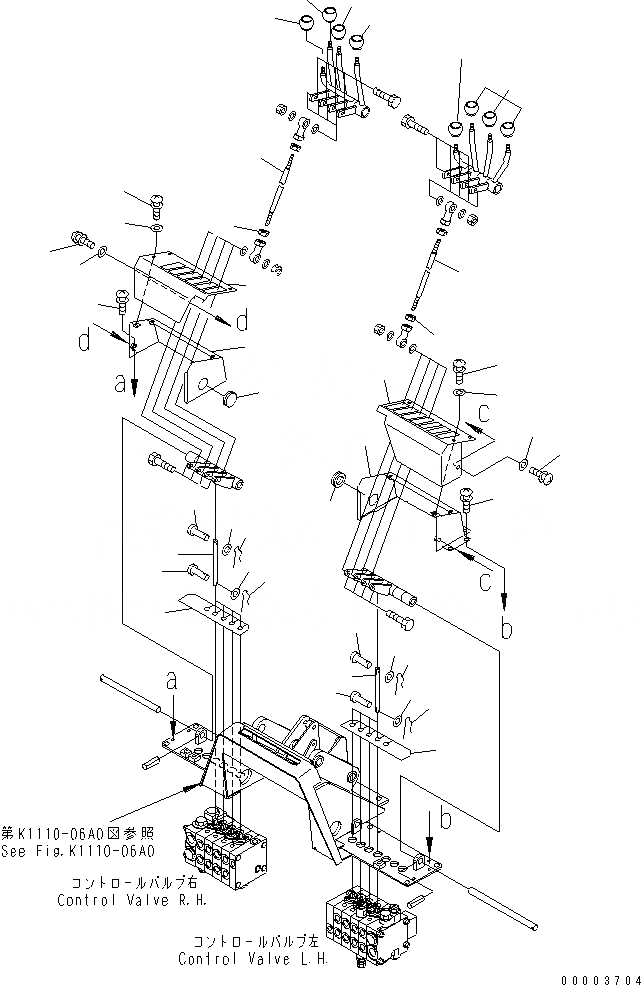 d
d
a
c
c
b
a
b
第K1110-06A0図参照
See Fig.K1110-06A0
コントロールバルブ右
Control Valve R.H.
コントロールバルブ左
Control Valve L.H.
00003704