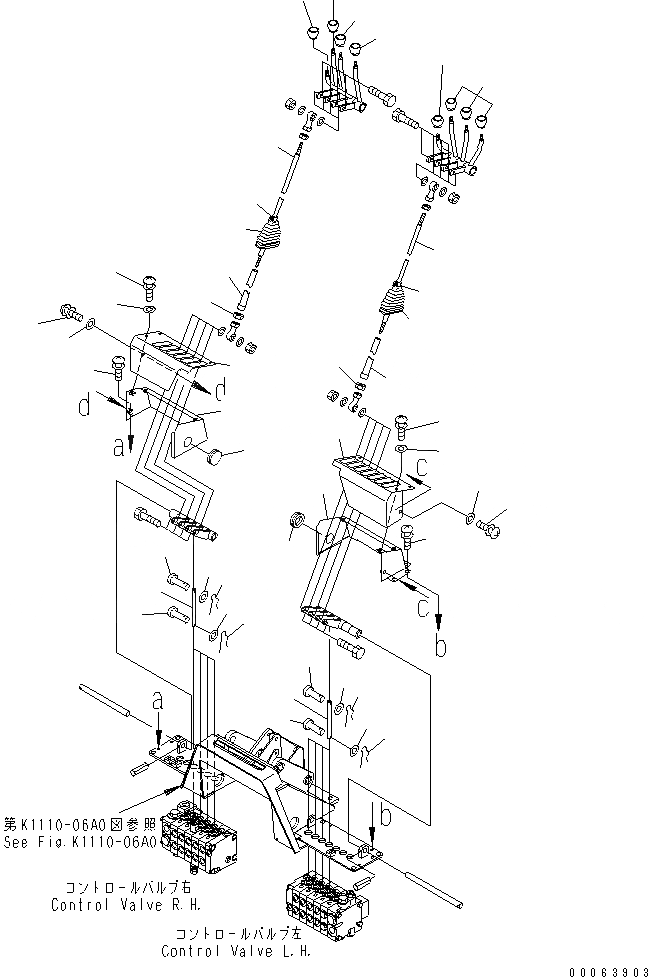 d
d
a
c
c
b
a
b
第K1110-06A0図参照
See Fig.K1110-06A0
コントロールバルブ右
Control Valve R.H.
コントロールバルブ左
Control Valve L.H.
00063903