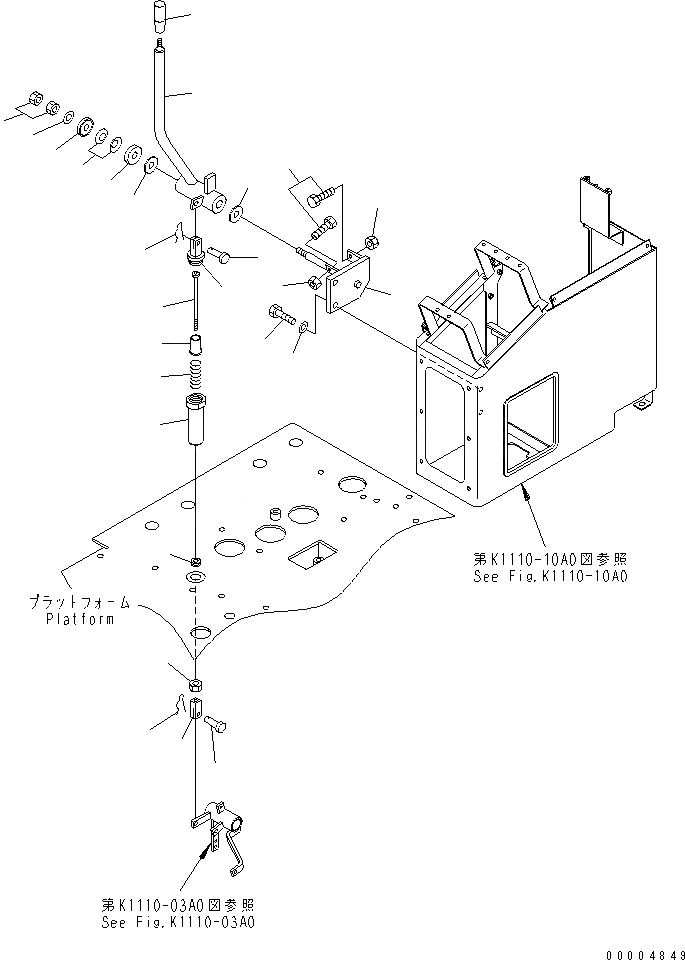 第K1110-10A0図参照
See Fig.K1110-10A0

プラットフォーム
Platform

第K1110-03A0図参照
See Fig.K1110-03A0

00004849