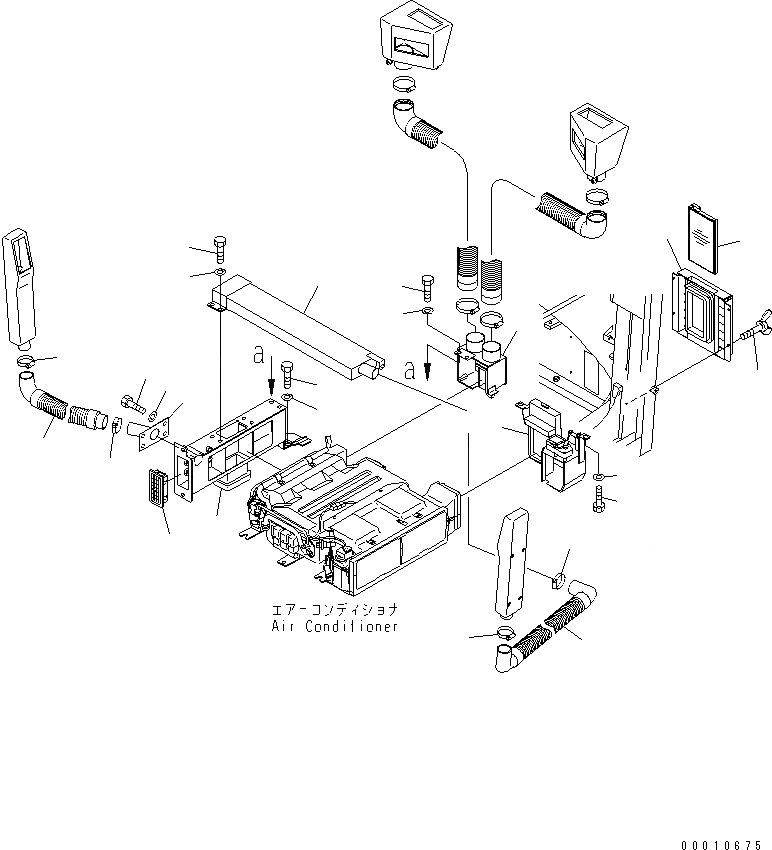 a
a
エアーコンディショナ
Air Conditioner
00010675