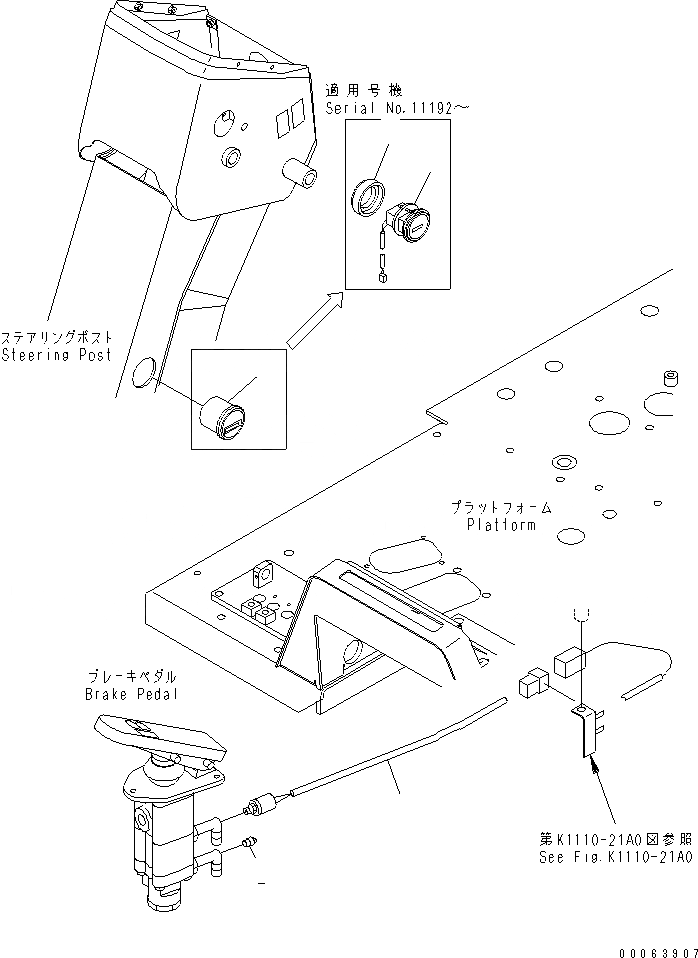 適用号機
Serial No.11192～

ステアリングポスト
Steering Post

プラットフォーム
Platform

ブレーキペダル
Brake Pedal

第K1110-21A0図参照
See Fig.K1110-21A0

00063907