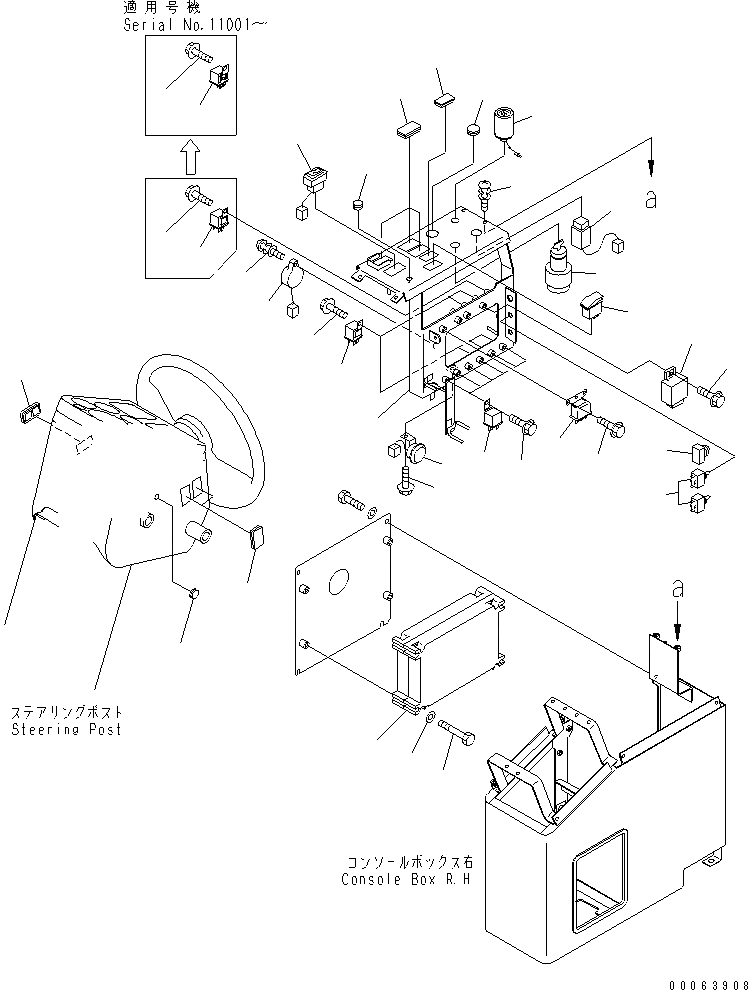 適用号機
Serial No.11001~

a

a

ステアリングポスト
Steering Post

コンソールボックス右
Console Box R.H

00063908