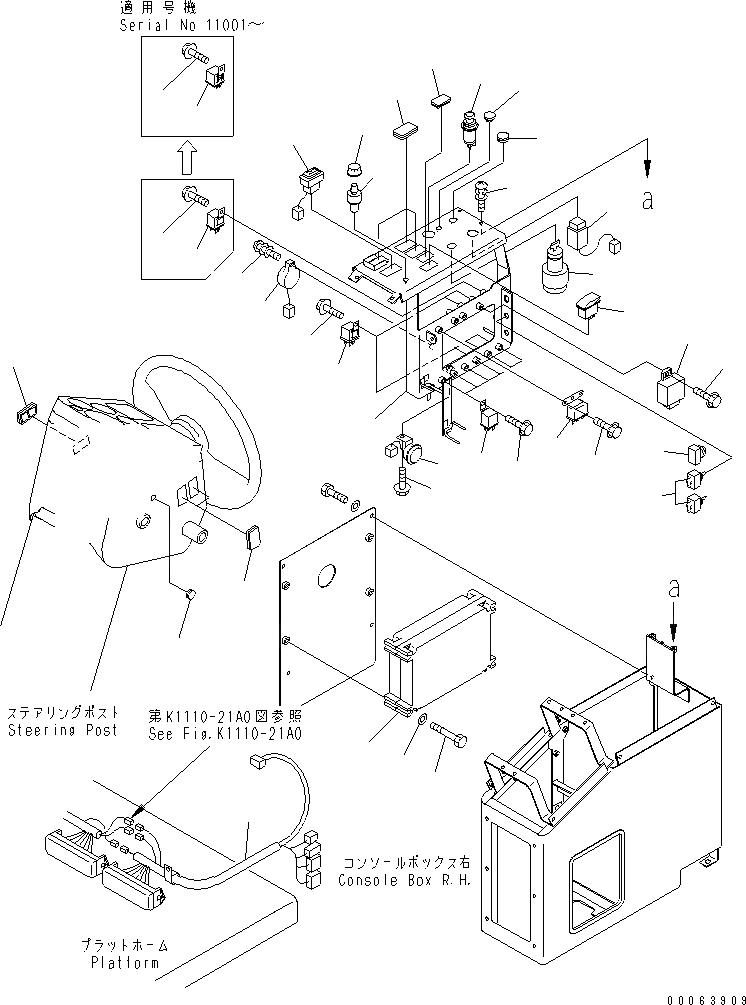 適用号機
Serial No 11001~

a

a

ステアリングポスト
Steering Post

第K1110-21A0図参照
See Fig.K1110-21A0

コンソールボックス右
Console Box R.H.

プラットホーム
Platform

00063909