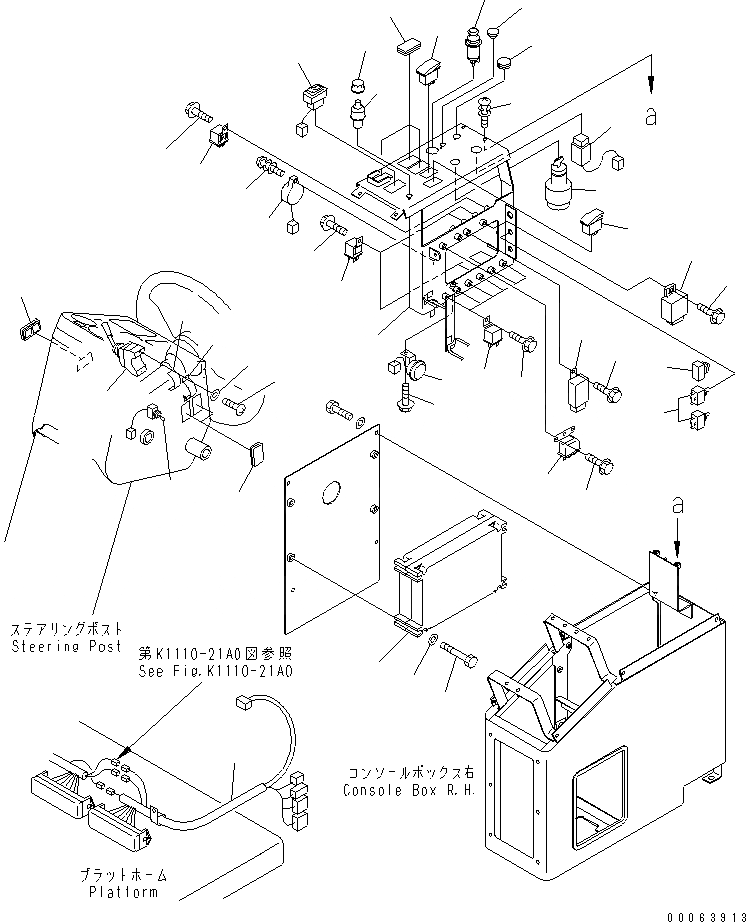 a

a

ステアリングポスト
Steering Post

第K1110-21A0図参照
See Fig.K1110-21A0

コンソールボックス右
Console Box R.H.

プラットホーム
Platform

00063913