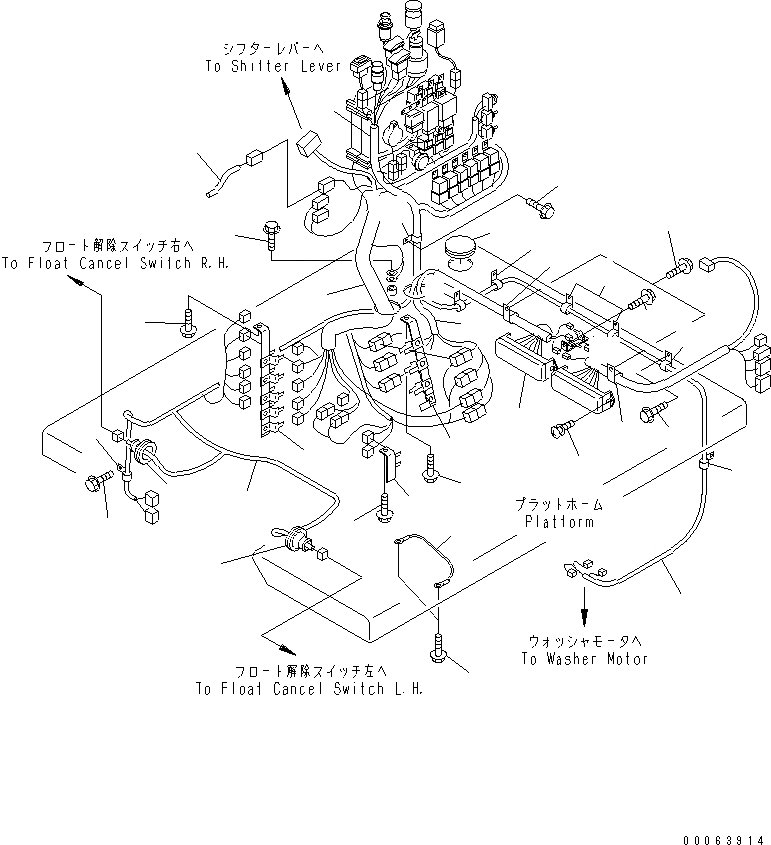 シフターレバーへ
To Shifter Lever

フロート解除スイッチ右へ
To Float Cancel Switch R.H.

プラットホーム
Platform

ウォッシャモータへ
To Washer Motor

フロート解除スイッチ左へ
To Float Cancel Switch L.H.

00063914