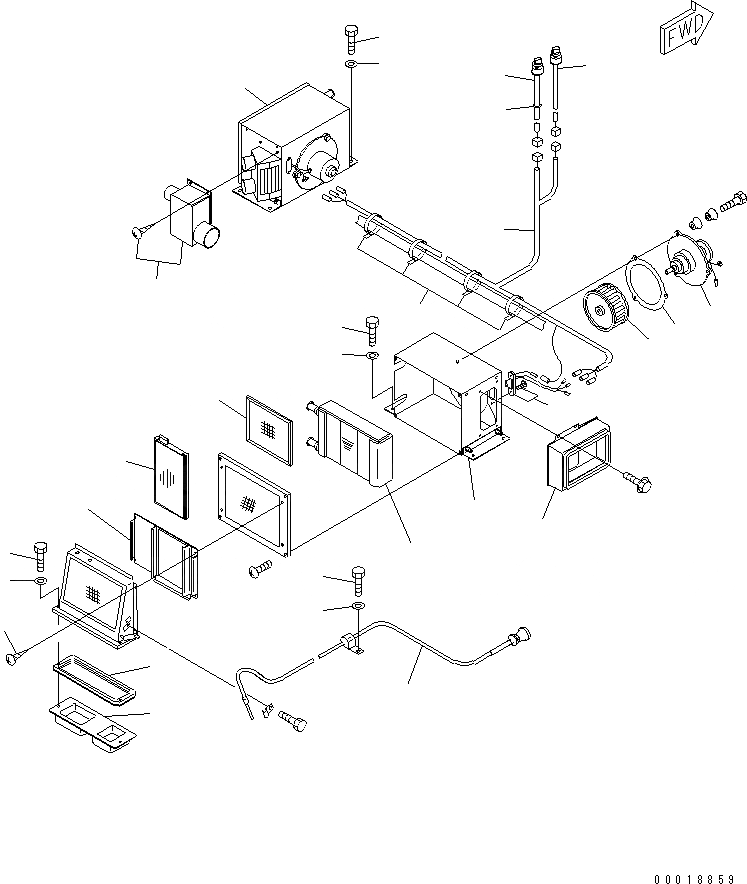 FWD

00018859