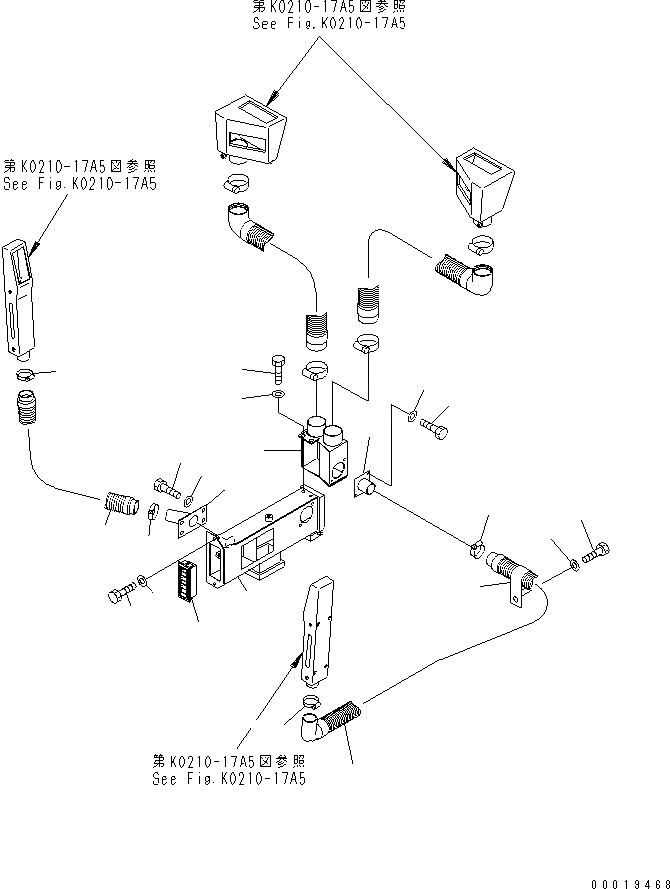 第K0210-17A5図参照
See Fig.K0210-17A5

第K0210-17A5図参照
See Fig.K0210-17A5

第K0210-17A5図参照
See Fig.K0210-17A5

00019468