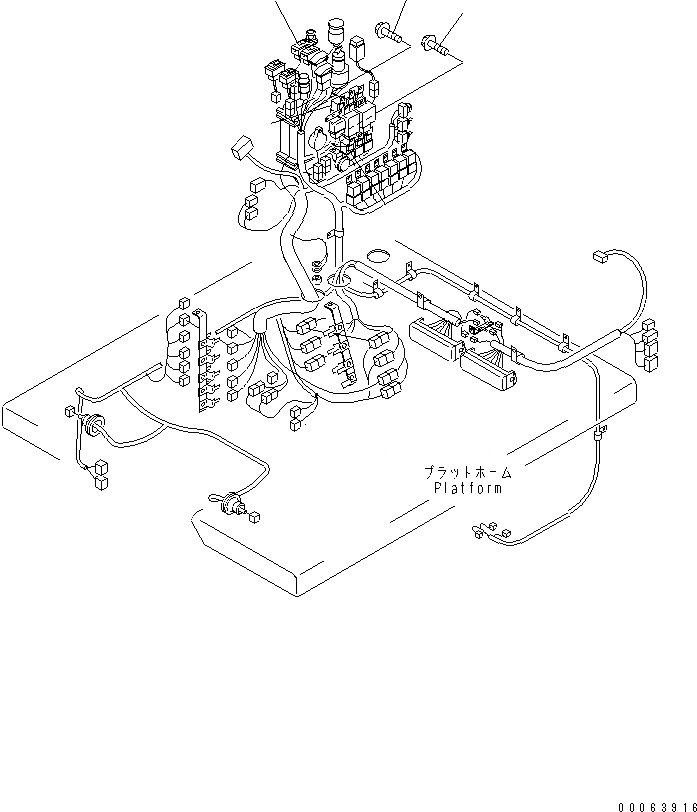 プラットホーム
Platform

00063916