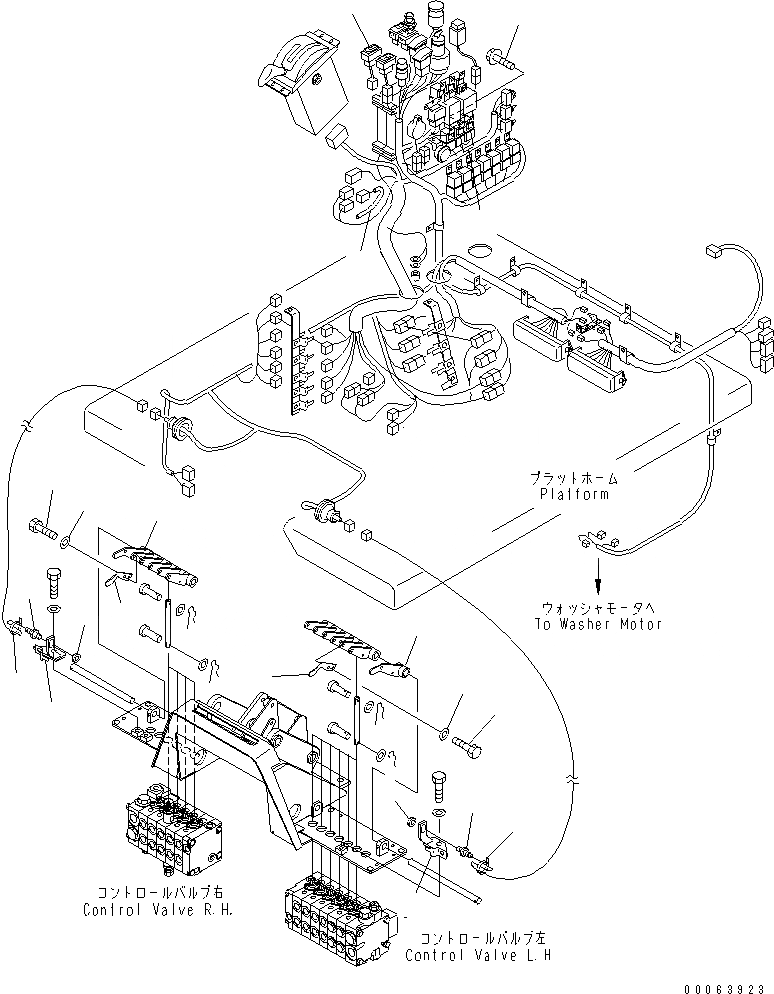 プラットホーム
Platform

ウォッシャモータへ
To Washer Motor

コントロールバルブ右
Control Valve R.H.

コントロールバルブ左
Control Valve L.H

00063923