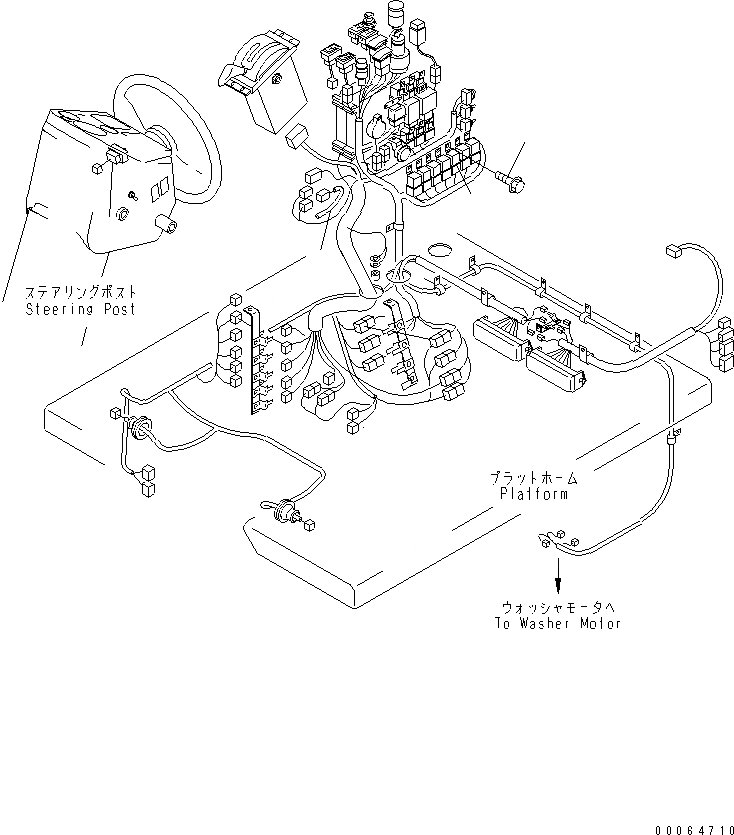 ステアリングポスト
Steering Post

プラットホーム
Platform

ウォッシャモータへ
To Washer Motor

00064710