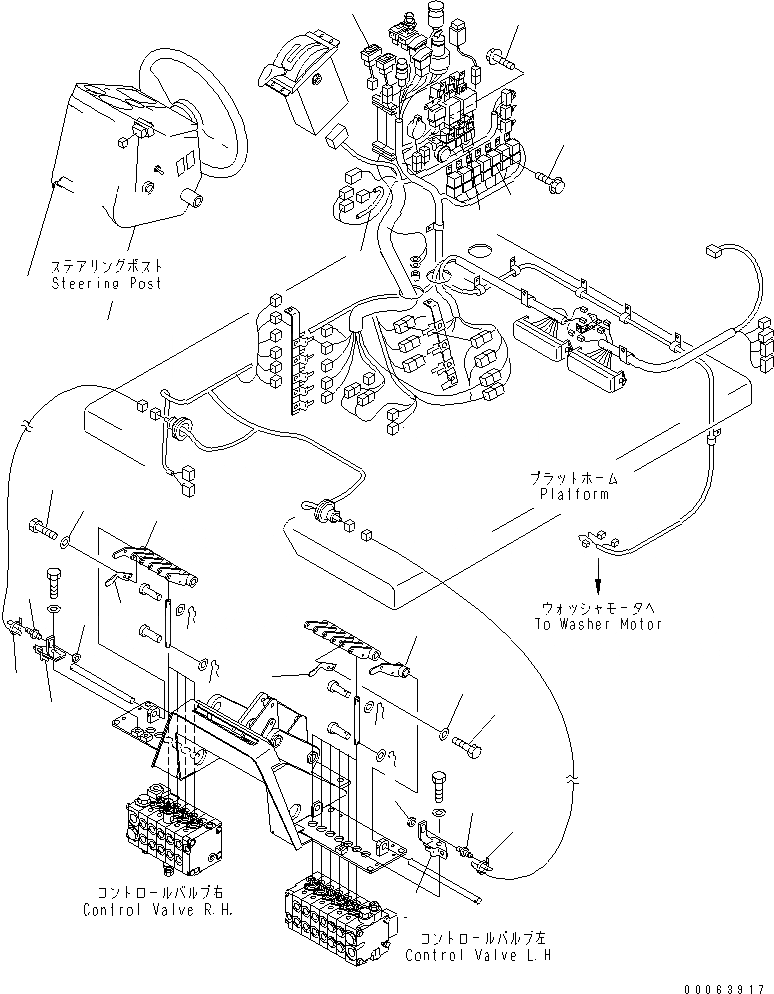 ステアリングポスト
Steering Post

プラットホーム
Platform

ウォッシャモータへ
To Washer Motor

コントロールバルブ右
Control Valve R.H.

コントロールバルブ左
Control Valve L.H

00063917