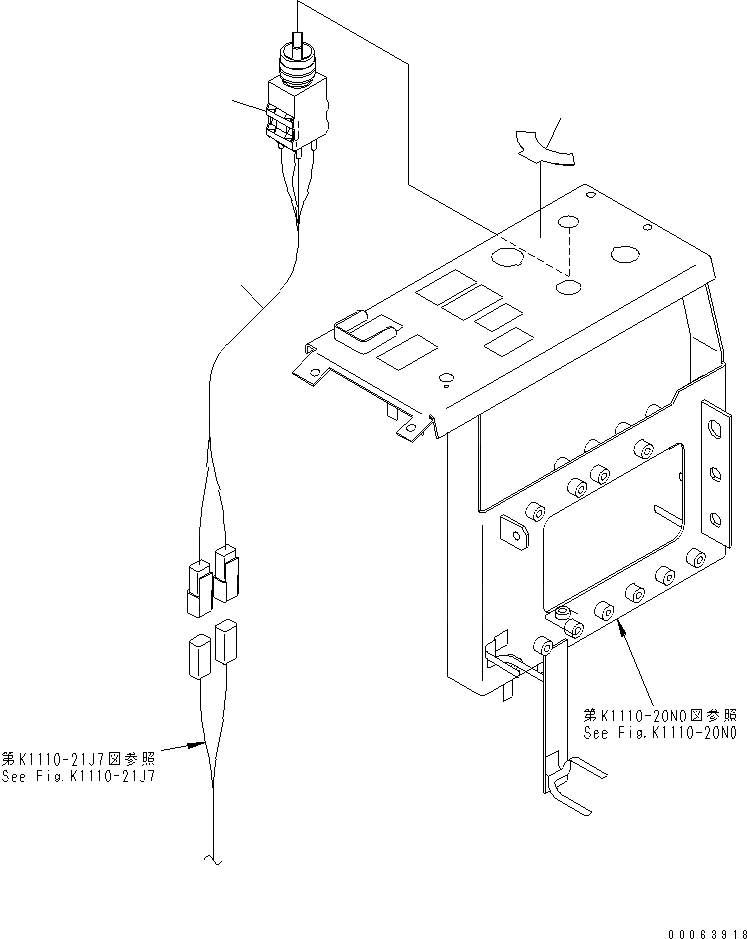 第K1110-20N0図参照
See Fig.K1110-20N0

第K1110-21J7図参照
See Fig.K1110-21J7

00063918