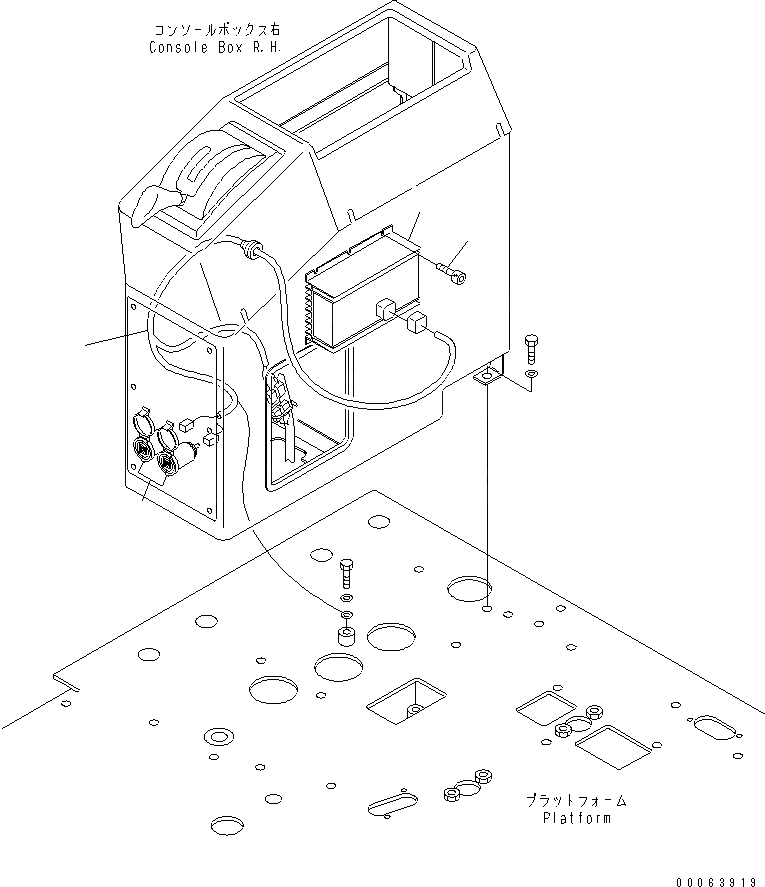 コンソールボックス右
Console Box R.H.

プラットフォーム
Platform

00063919