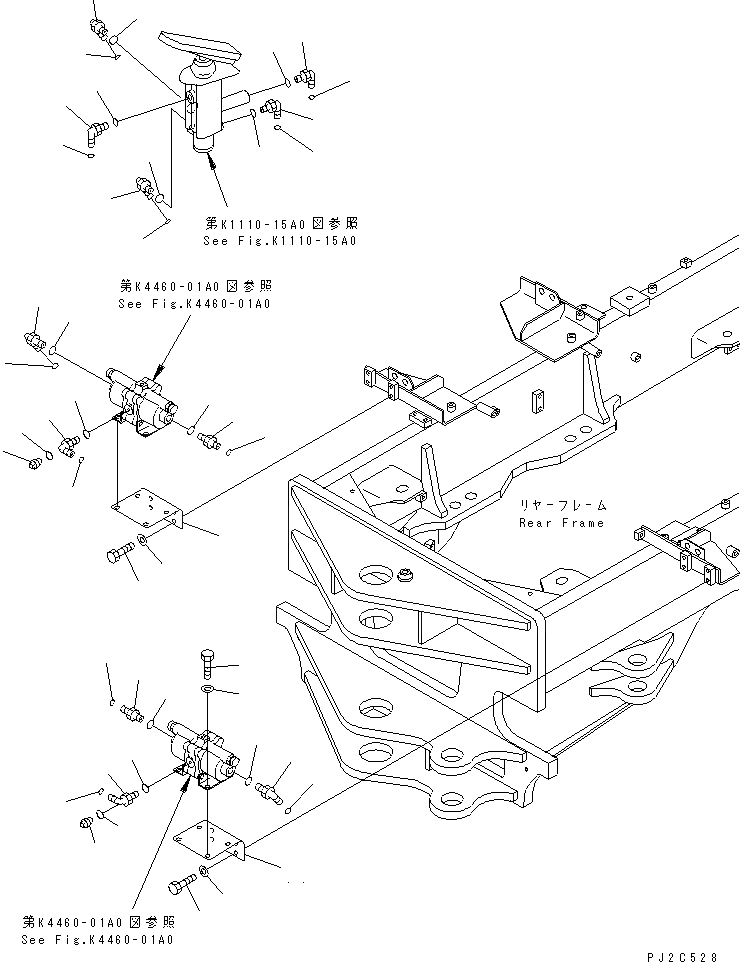 第K1110-15A0図参照
See Fig.K1110-15A0

第K4460-01A0図参照
See Fig.K4460-01A0

リヤーフレーム
Rear Frame

第K4460-01A0図参照
See Fig.K4460-01A0

PJ2C528