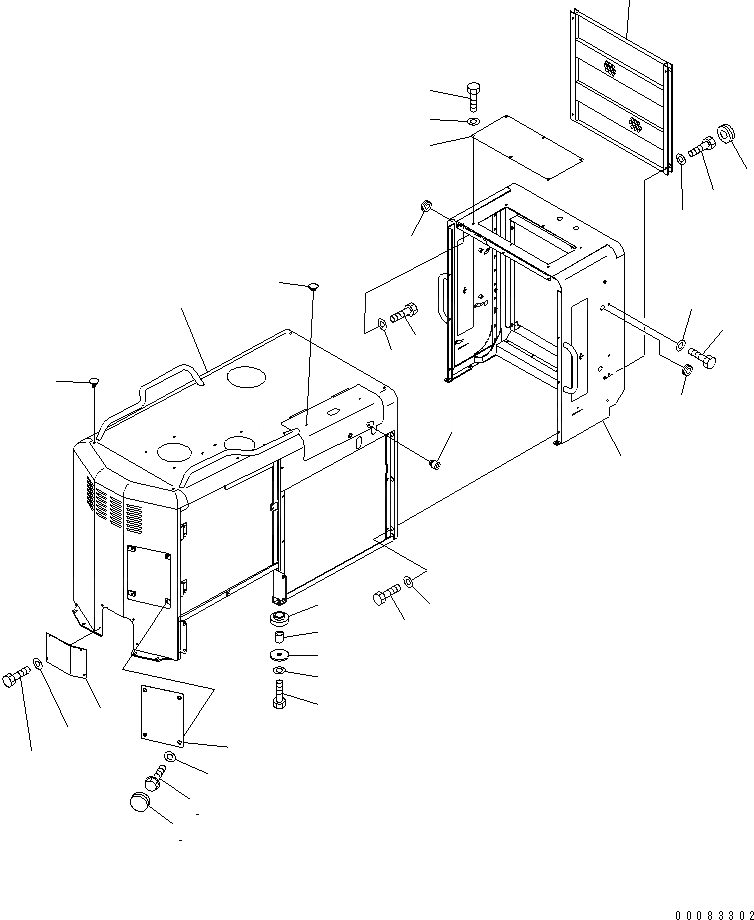 00083302