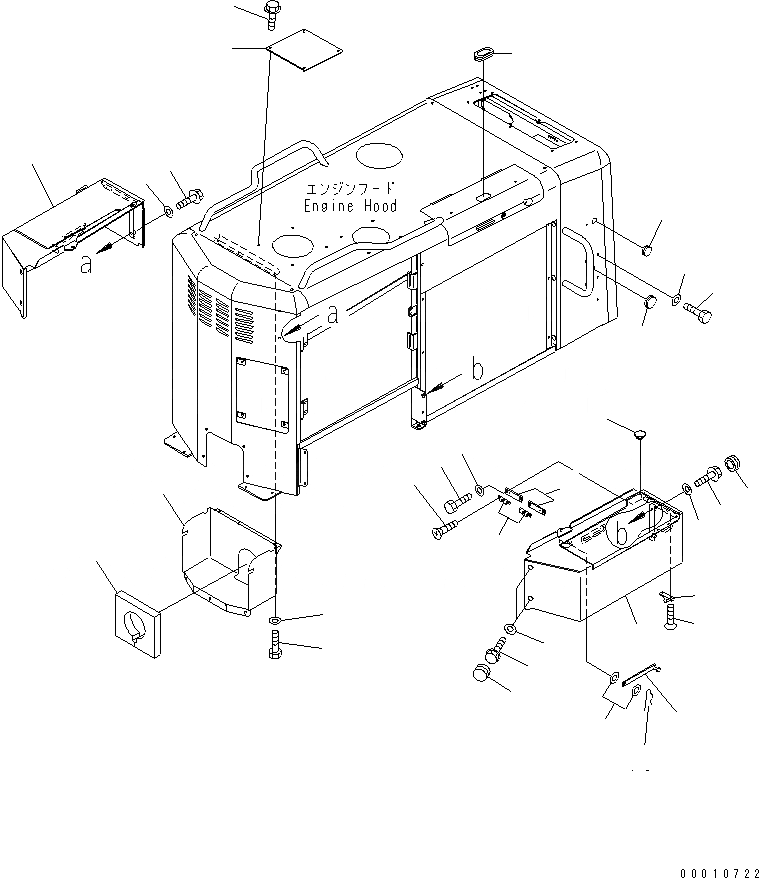 エンジンフード
Engine Hood

a

a

b

b

00010722