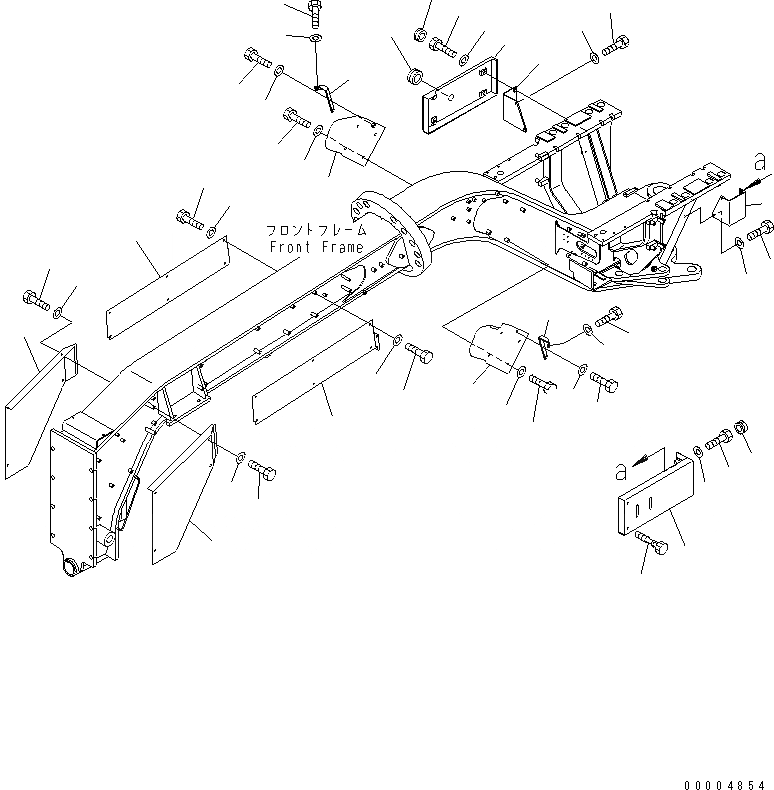 a

フロントフレーム
Front Frame

a

00004854