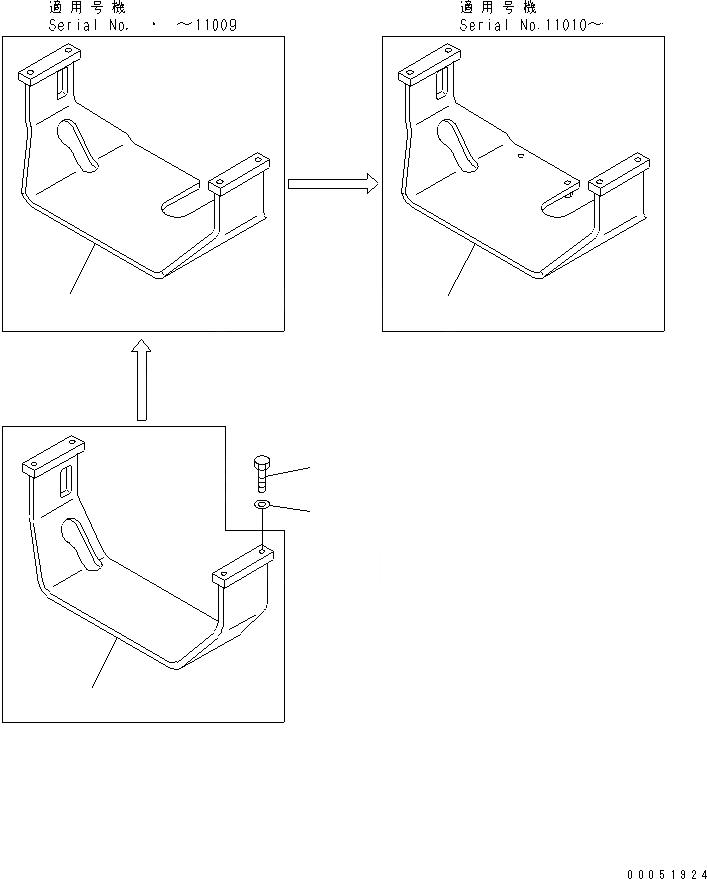 適用号機
Serial No. ・ ～11009

適用号機
Serial No.11010～

00051924