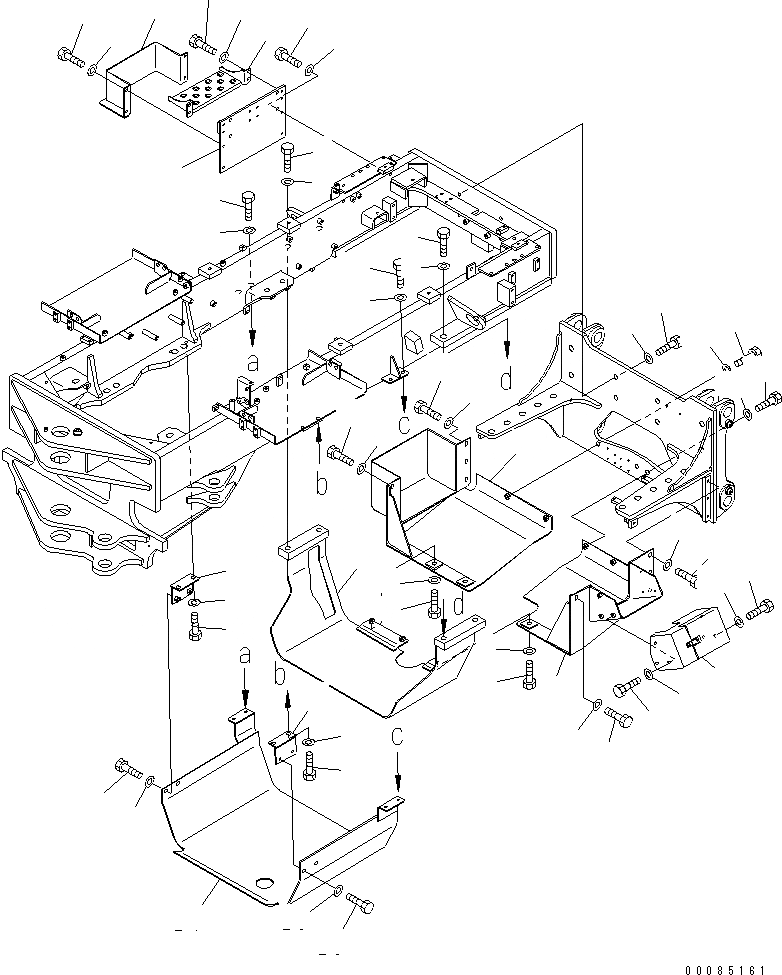 a
d
c
b
d
a
b
c
00085161