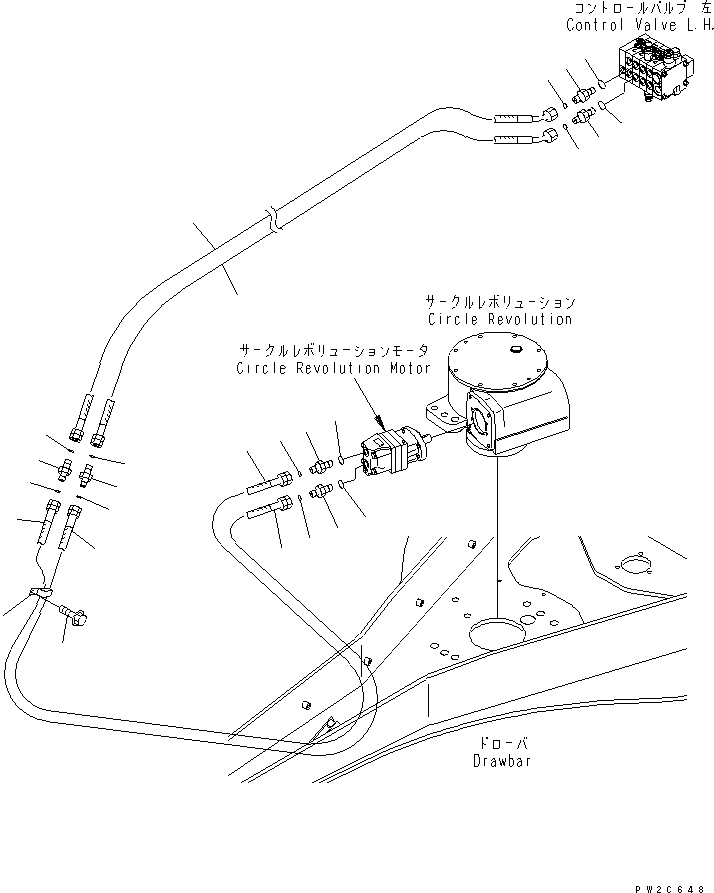 コントロールバルブ 左
Control Valve L.H.

サークルレボリューション
Circle Revolution

サークルレボリューションモータ
Circle Revolution Motor

ドローバ
Drawbar

PW2C648