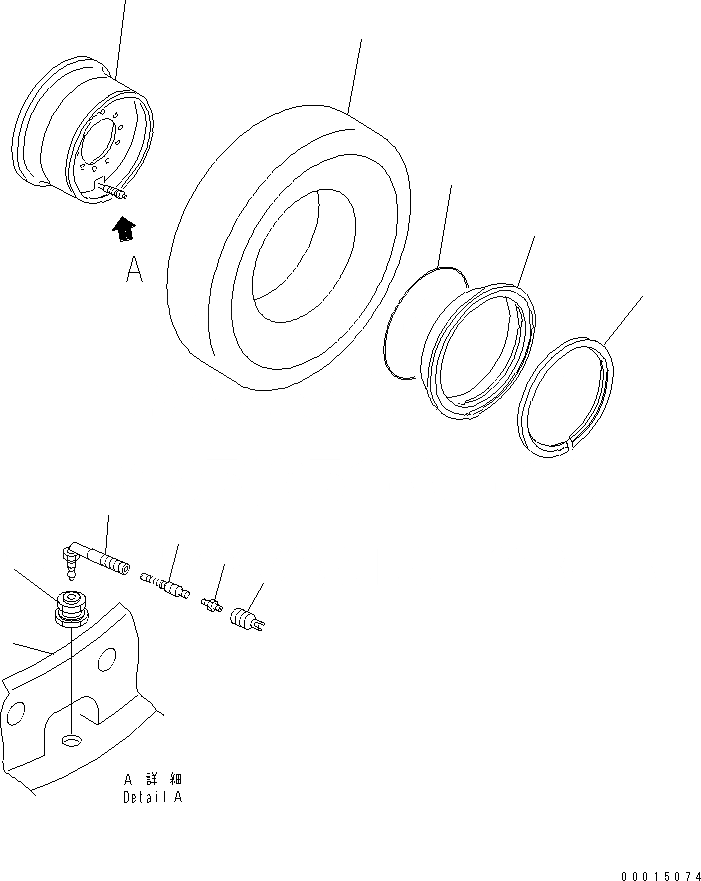 A

A 詳細
Detail A

00015074