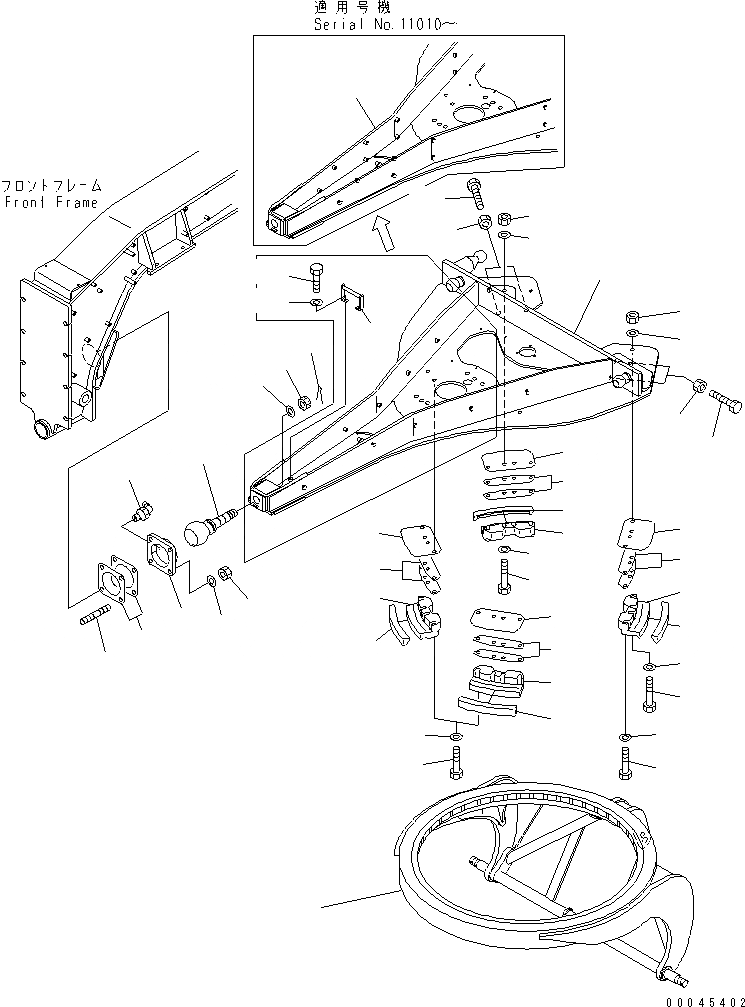 適用号機
Serial No.11010～

フロントフレーム
Front Frame

00045402