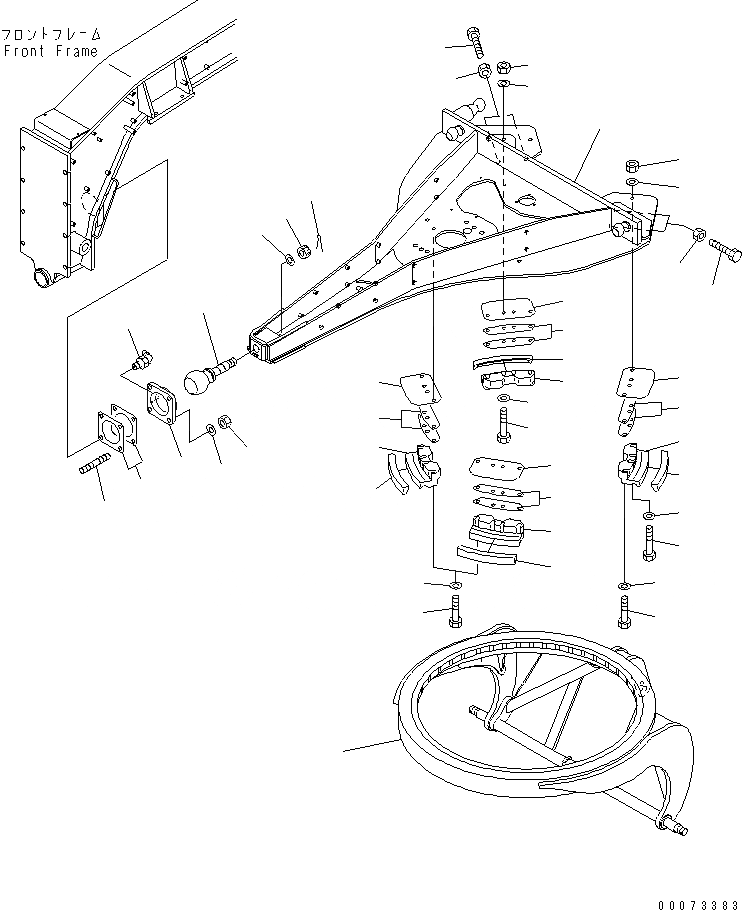 フロントフレーム
Front Frame

00073383