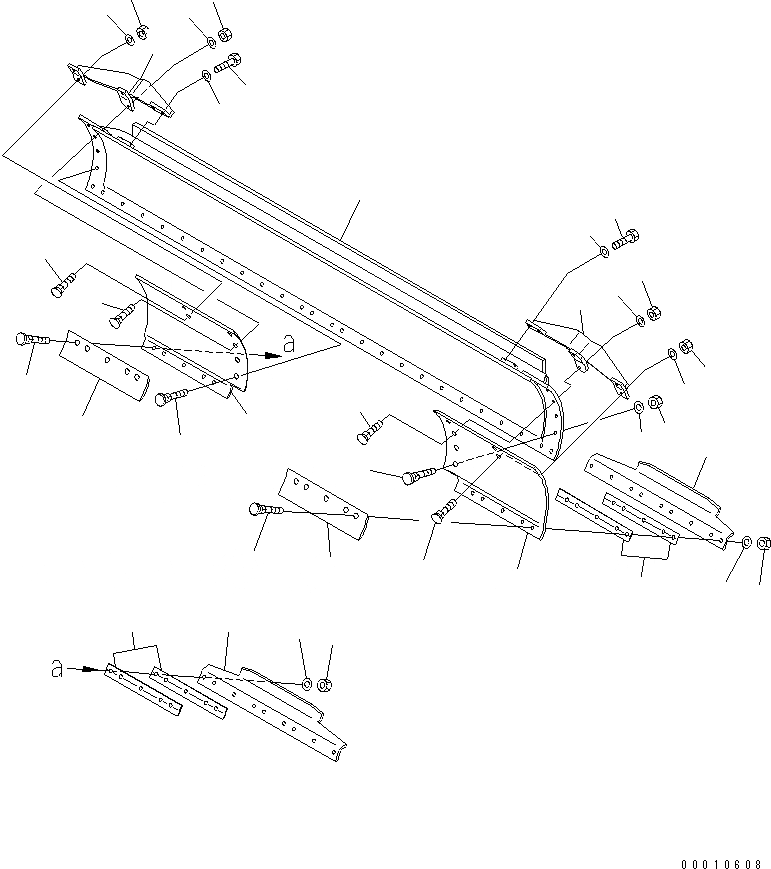 a

a

00010608