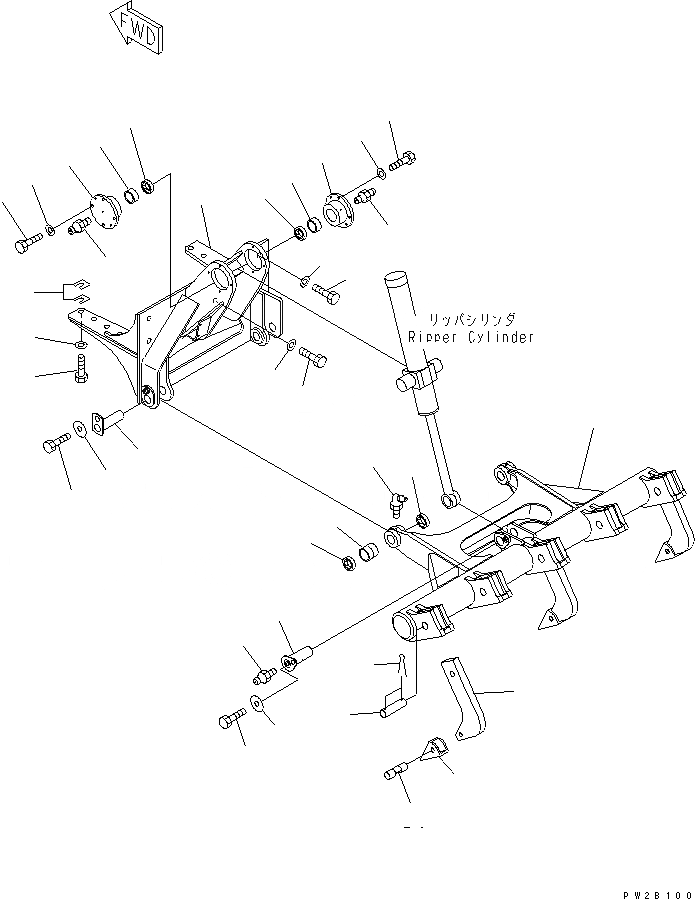 FWD

リッパシリンダ
Ripper Cylinder

PW2B100